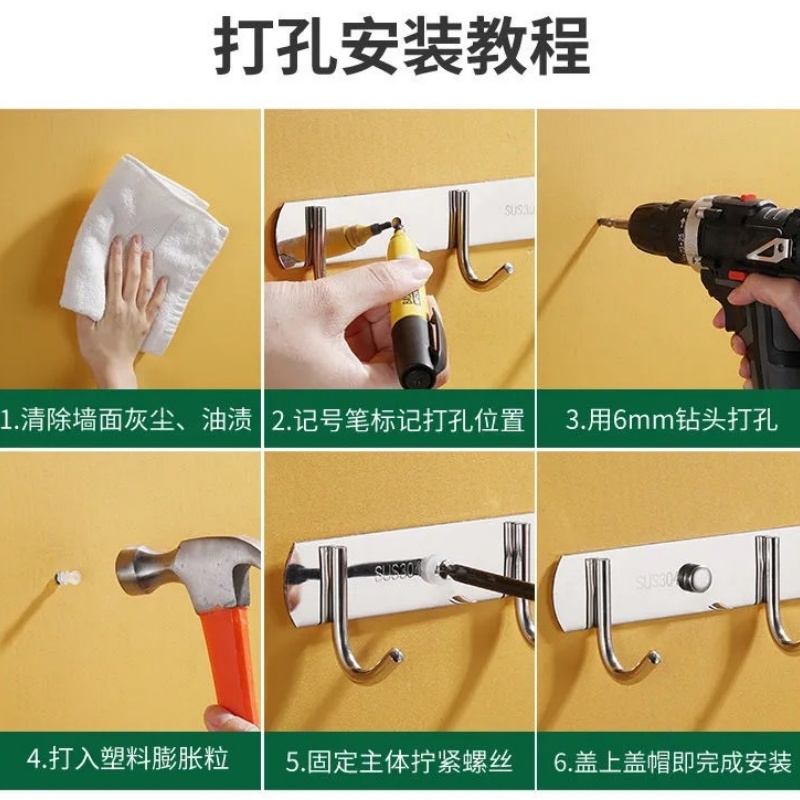 打孔安装教程

SUS30

1.清除墙面灰尘、油渍

2.记号笔标记打孔位置

3.用6mm钻头打孔

SUS30

SUS304

4.打入塑料膨胀粒

5.固定主体拧紧螺丝

6.盖上盖帽即完成安装