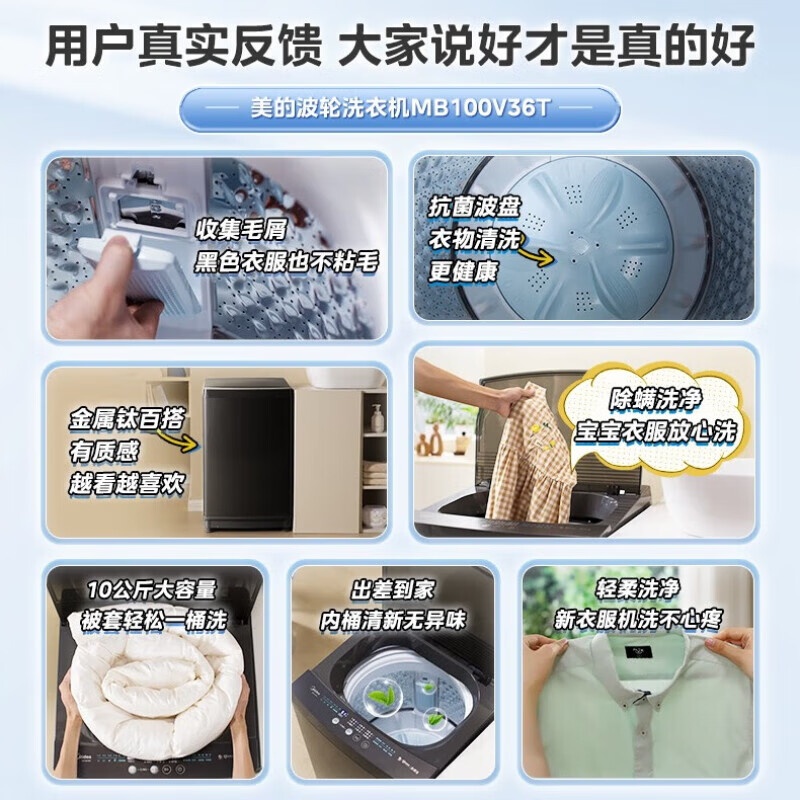 用户真实反馈 大家说好才是真的好

美的波轮洗衣机MB100V36T

收集毛屑
黑色衣服也不粘毛

抗菌波盘
衣物清洗
更健康

金属钛百搭
有质感
越看越喜欢

除螨洗净
宝宝衣服放心洗

10公斤大容量
被套轻松一桶洗

出差到家
内桶清新无异味

轻柔洗净
新衣服机洗不心疼