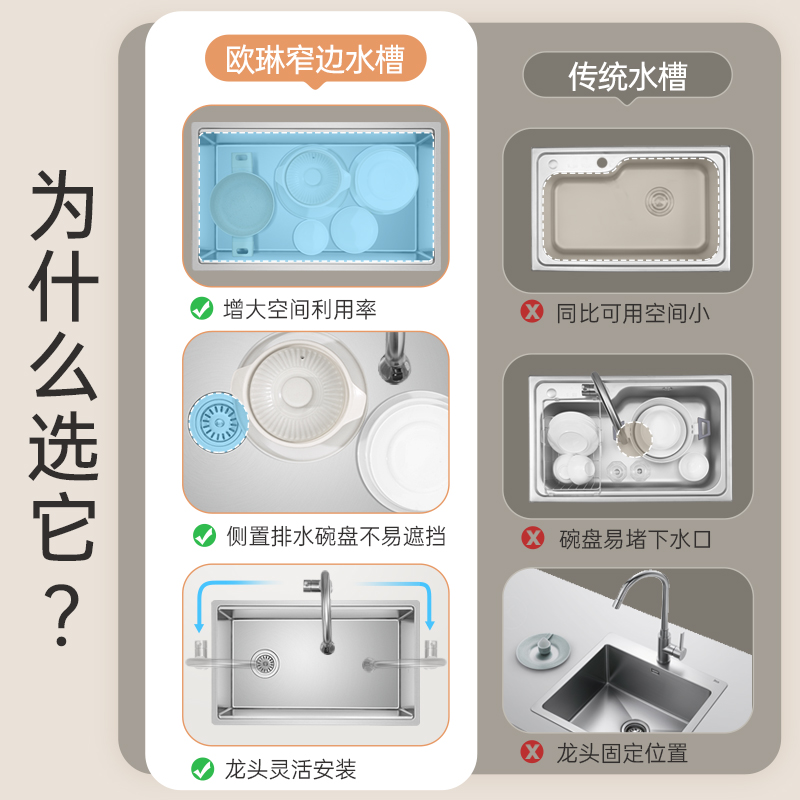 为什么选它？

欧琳窄边水槽

增大空间利用率

侧置排水碗盘不易遮挡

龙头灵活安装

传统水槽

同比可用空间小

碗盘易堵下水口

龙头固定位置