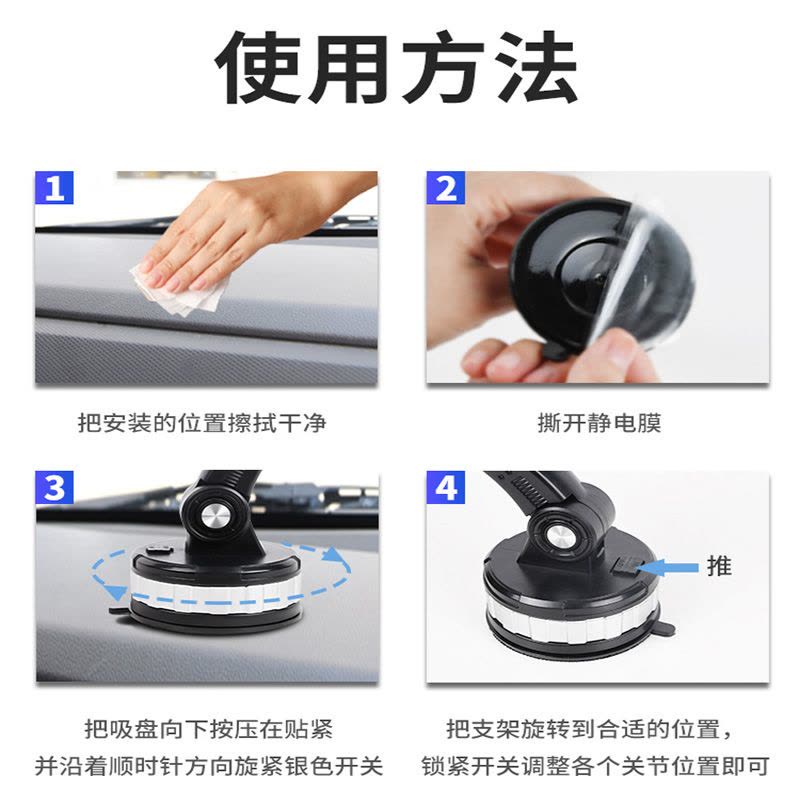 使用方法

1

把安装的位置擦拭干净

2

撕开静电膜

3

把吸盘向下按压在贴紧
并沿着顺时针方向旋紧银色开关

4

推

把支架旋转到合适的位置，
锁紧开关调整各个关节位置即可