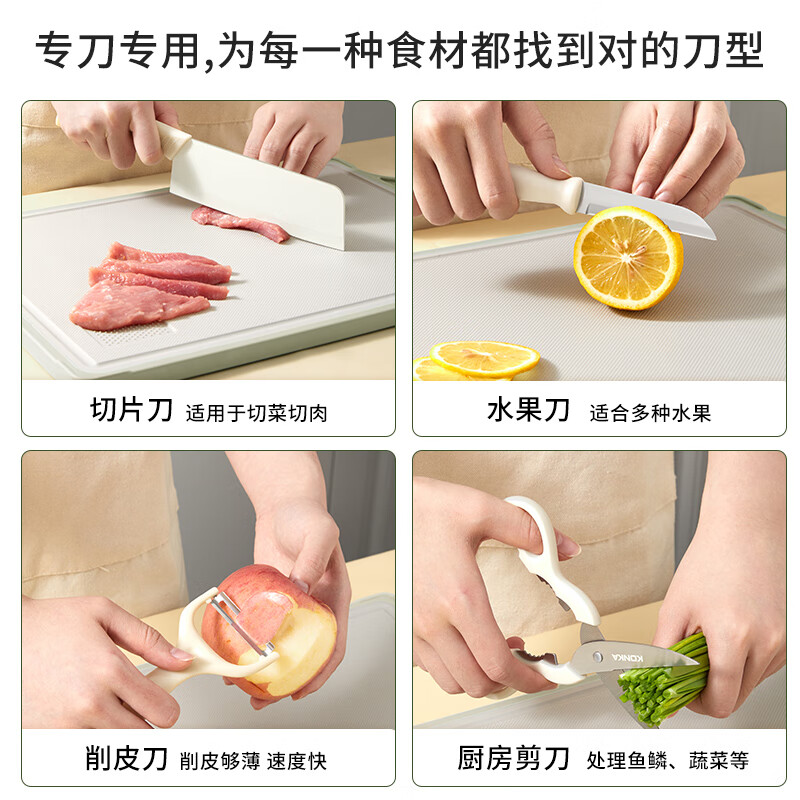 专刀专用,为每一种食材都找到对的刀型

切片刀 适用于切菜切肉

水果刀 适合多种水果

削皮刀 削皮够薄 速度快

KONKA

厨房剪刀 处理鱼鳞、蔬菜等