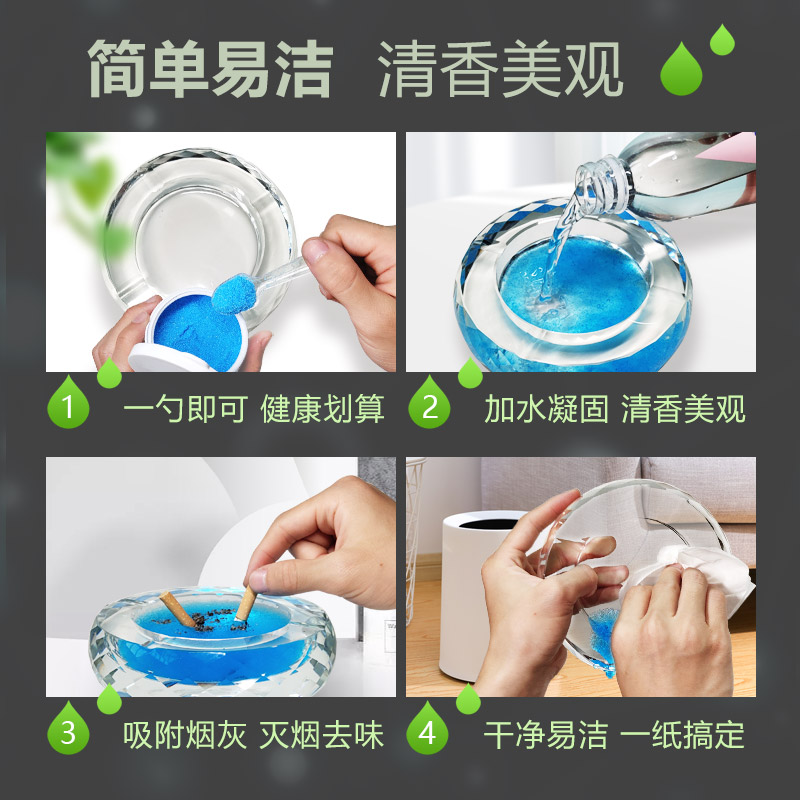 简单易洁 清香美观

1 一勺即可 健康划算

2 加水凝固 清香美观

3 吸附烟灰 灭烟去味

4 干净易洁 一纸搞定