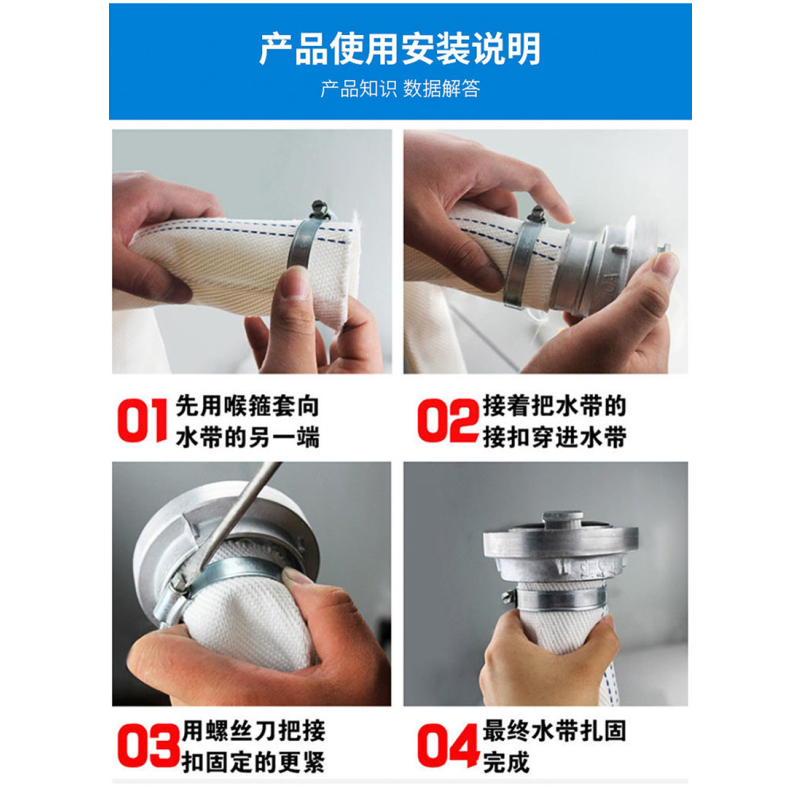 产品使用安装说明

产品知识 数据解答

01 先用喉箍套向水带的另一端

02 接着把水带的接扣穿进水带

03 用螺丝刀把接扣固定的更紧

04 最终水带扎固完成