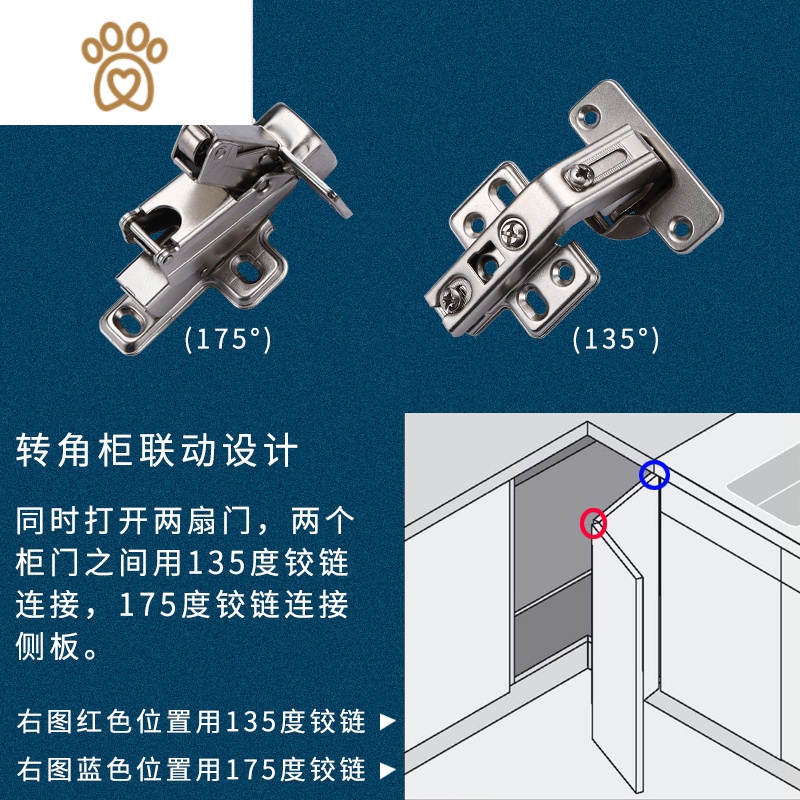 (175°)

(135°)

转角柜联动设计

同时打开两扇门，两个柜门之间用135度铰链连接，175度铰链连接侧板。

右图红色位置用135度铰链 ▶
右图蓝色位置用175度铰链 ▶