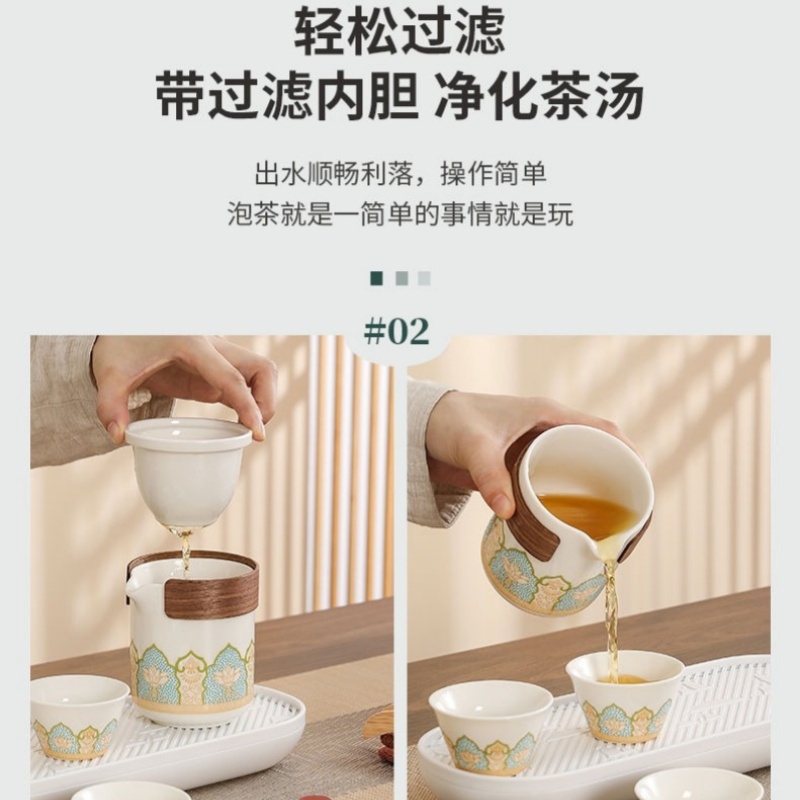 轻松过滤
带过滤内胆 净化茶汤

出水顺畅利落，操作简单
泡茶就是一简单的事情就是玩

#02