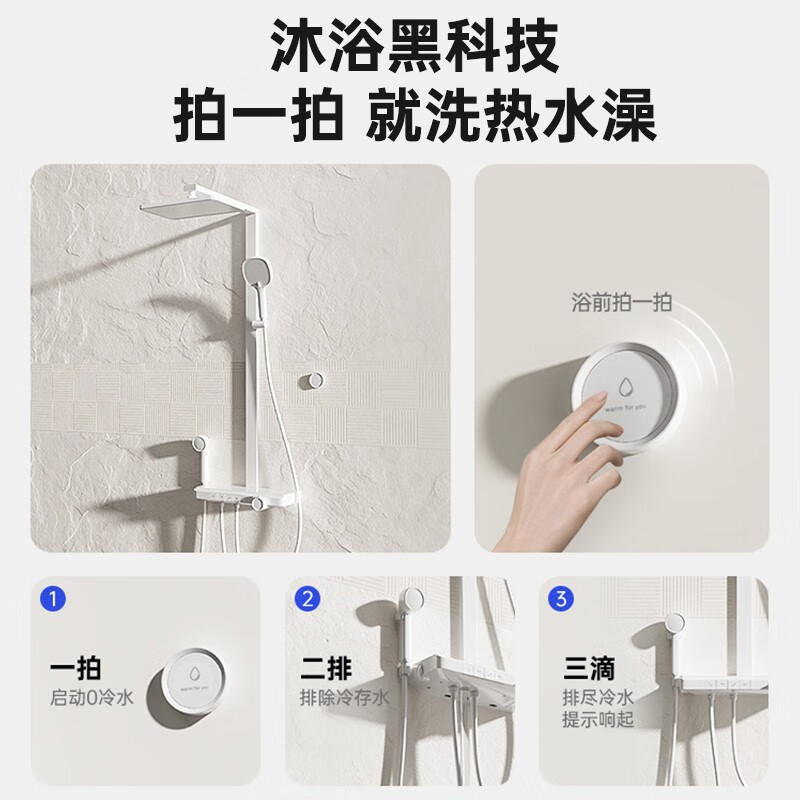 沐浴黑科技
拍一拍 就洗热水澡

浴前拍一拍

warm for you

1
一拍
启动0冷水

warm for you

2
二排
排除冷存水

3
三滴
排尽冷水
提示响起