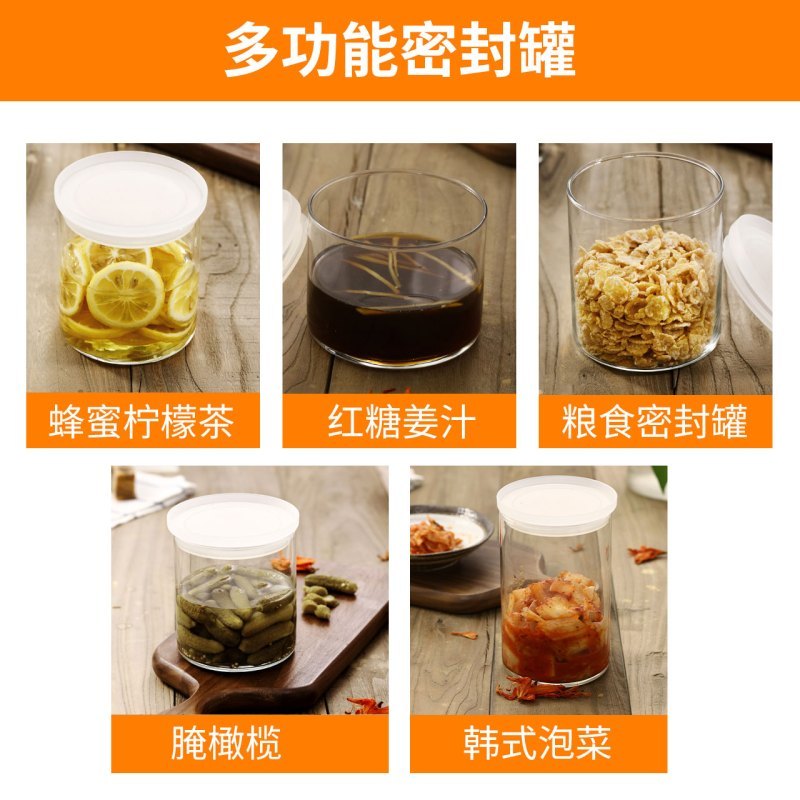 多功能密封罐

蜂蜜柠檬茶

红糖姜汁

粮食密封罐

腌橄榄

韩式泡菜