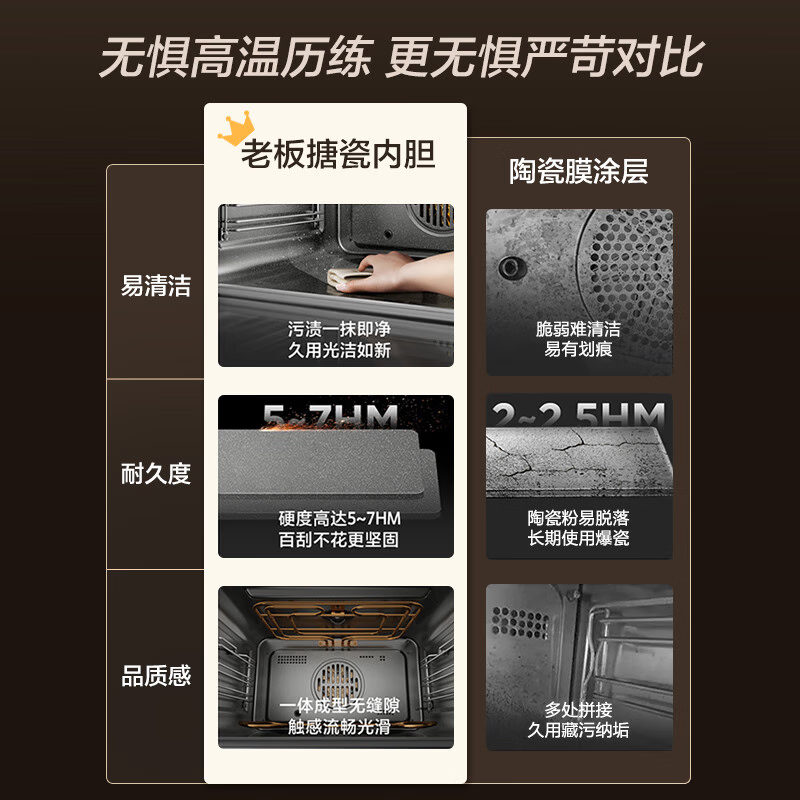 无惧高温历练 更无惧严苛对比

| | 老板搪瓷内胆 | 陶瓷膜涂层 |
|---|---|---|
| 易清洁 | 污渍一抹即净 久用光洁如新 | 脆弱难清洁 易有划痕 |
| 耐久度 | 5~7HM 硬度高达5~7HM 百刮不花更坚固 | 2~2.5HM 陶瓷粉易脱落 长期使用爆瓷 |
| 品质感 | 一体成型无缝隙 触感流畅光滑 | 多处拼接 久用藏污纳垢 |