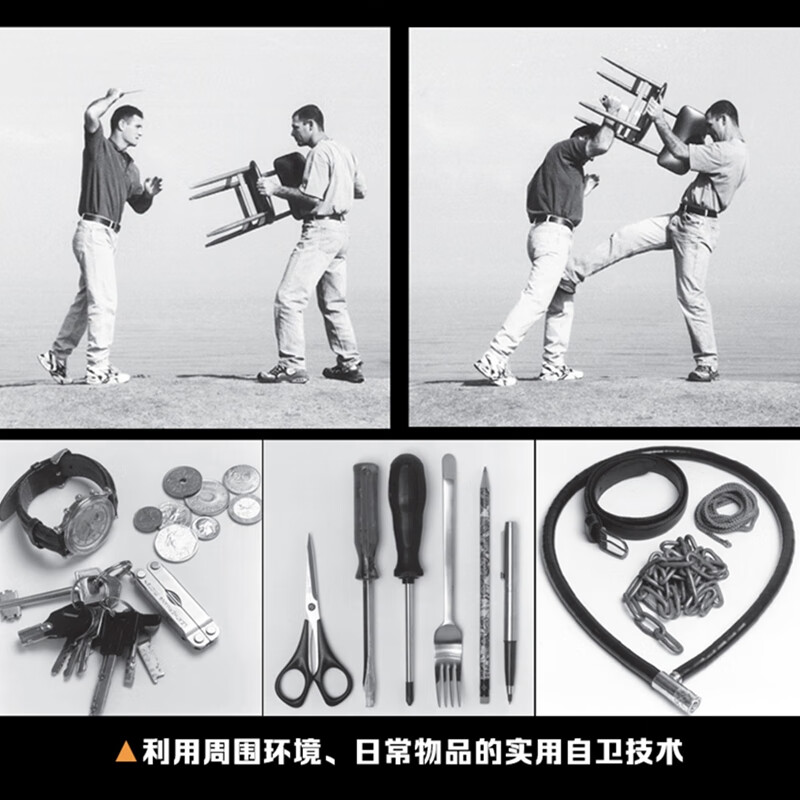 ▲利用周围环境、日常物品的实用自卫技术