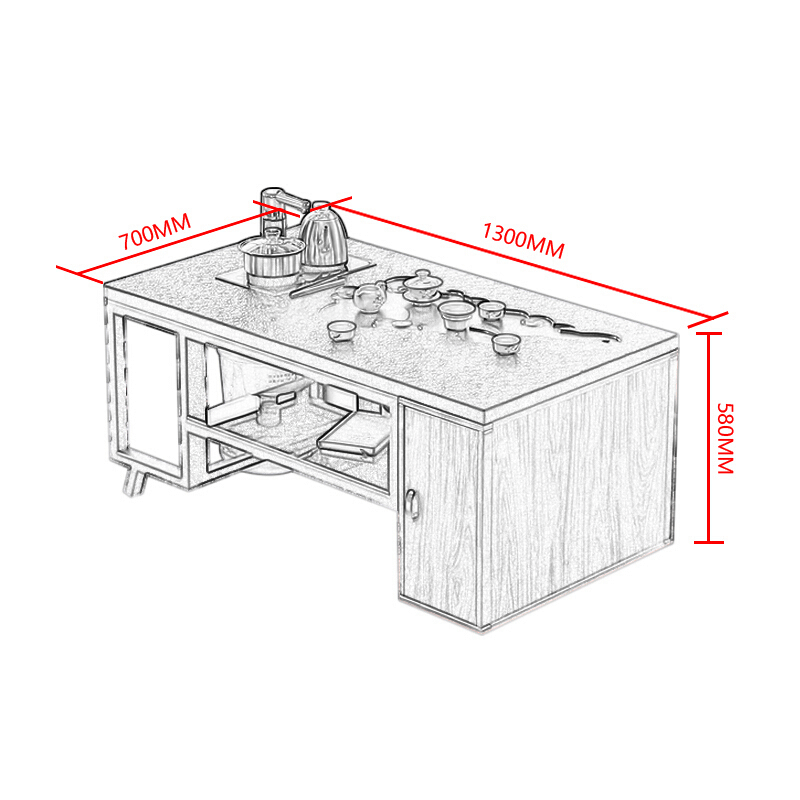 700MM
1300MM
580MM