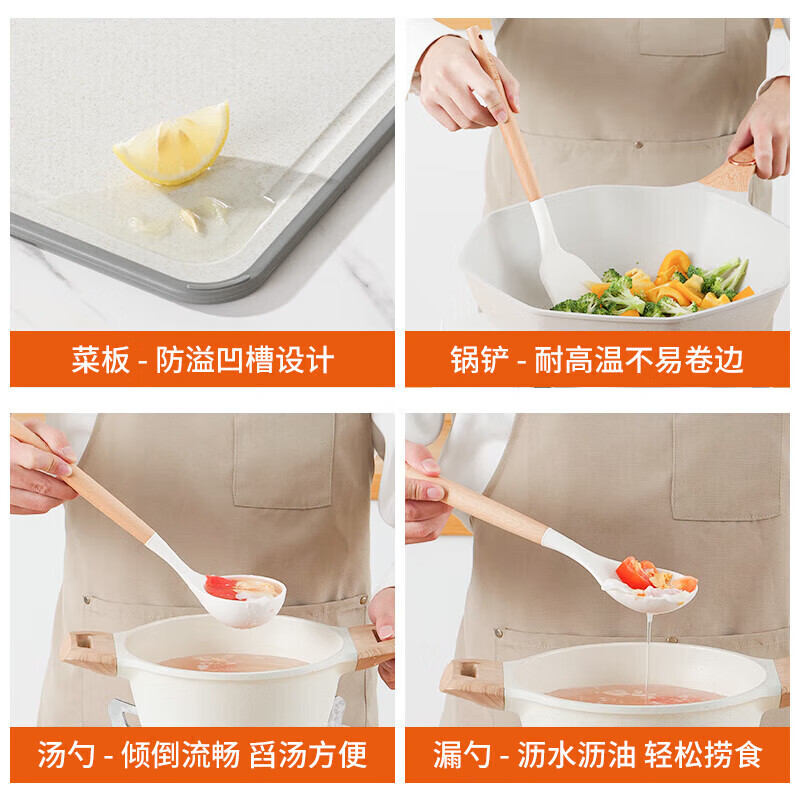 菜板 - 防溢凹槽设计

锅铲 - 耐高温不易卷边

汤勺 - 倾倒流畅 舀汤方便

漏勺 - 沥水沥油 轻松捞食