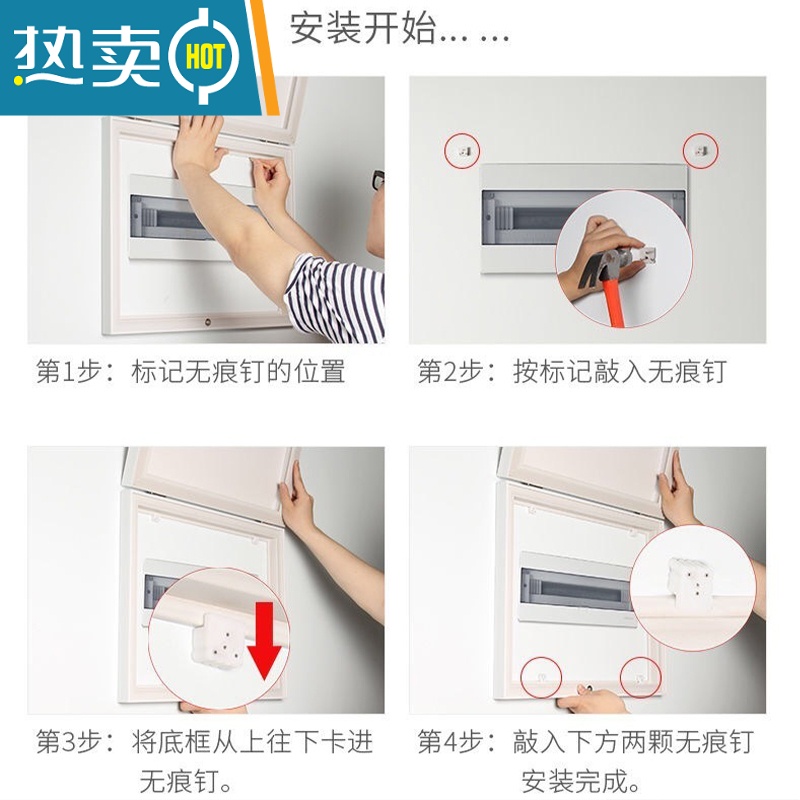 热卖 HOT

安装开始… …

第1步：标记无痕钉的位置

第2步：按标记敲入无痕钉

第3步：将底框从上往下卡进无痕钉。

第4步：敲入下方两颗无痕钉 安装完成。