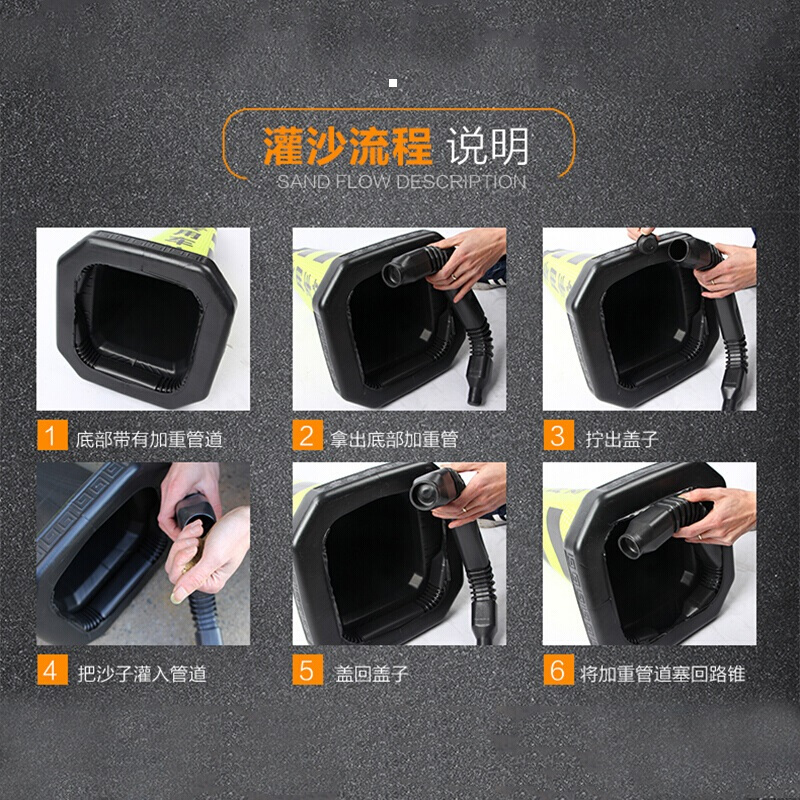 灌沙流程 说明
SAND FLOW DESCRIPTION

1 底部带有加重管道

2 拿出底部加重管

3 拧出盖子

4 把沙子灌入管道

5 盖回盖子

6 将加重管道塞回路锥