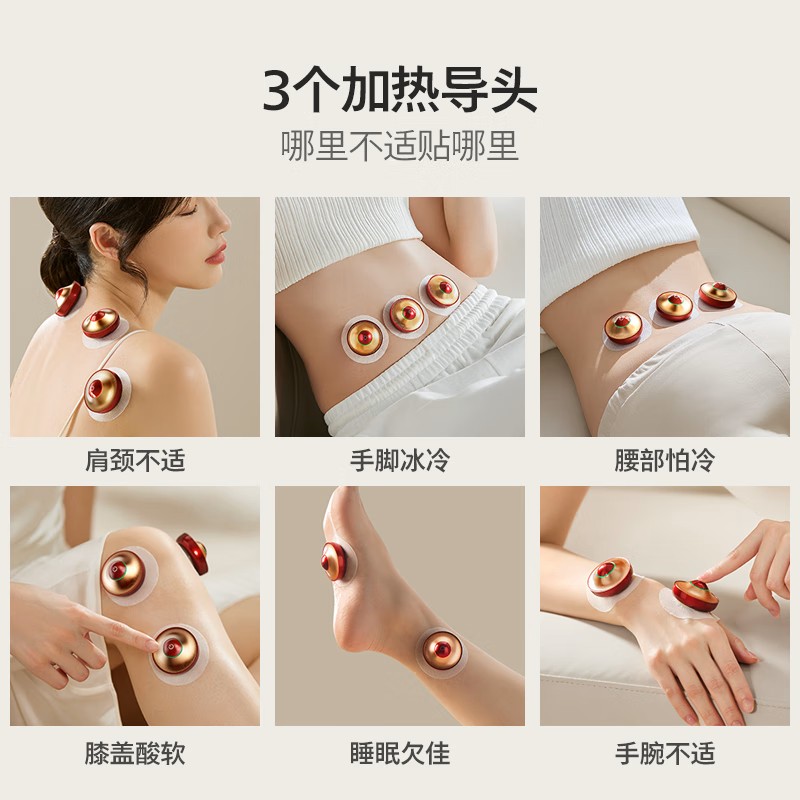 3个加热导头
哪里不适贴哪里

肩颈不适

手脚冰冷

腰部怕冷

膝盖酸软

睡眠欠佳

手腕不适