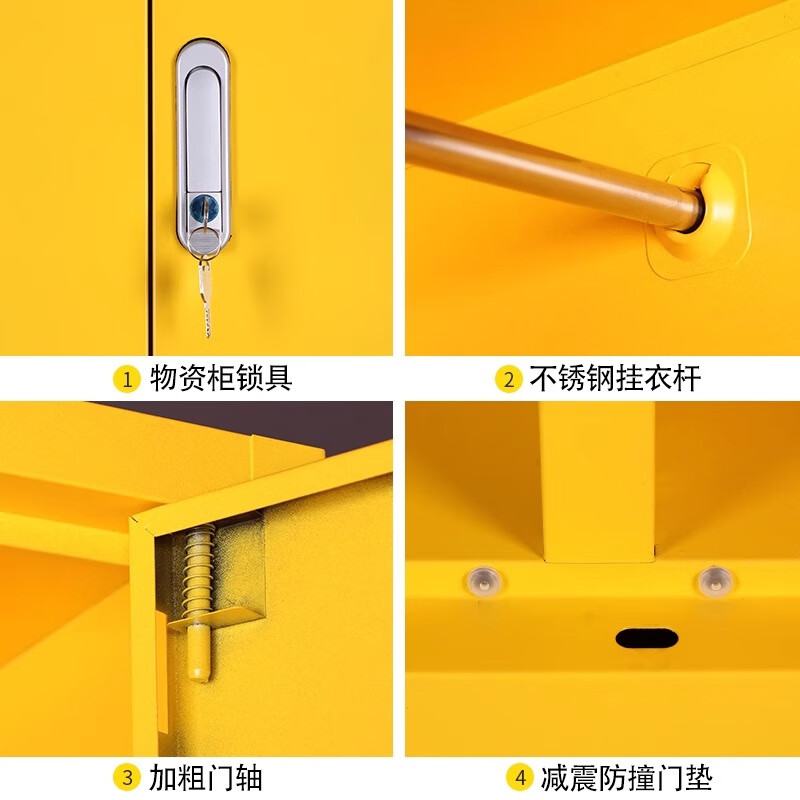 1 物资柜锁具

2 不锈钢挂衣杆

3 加粗门轴

4 减震防撞门垫