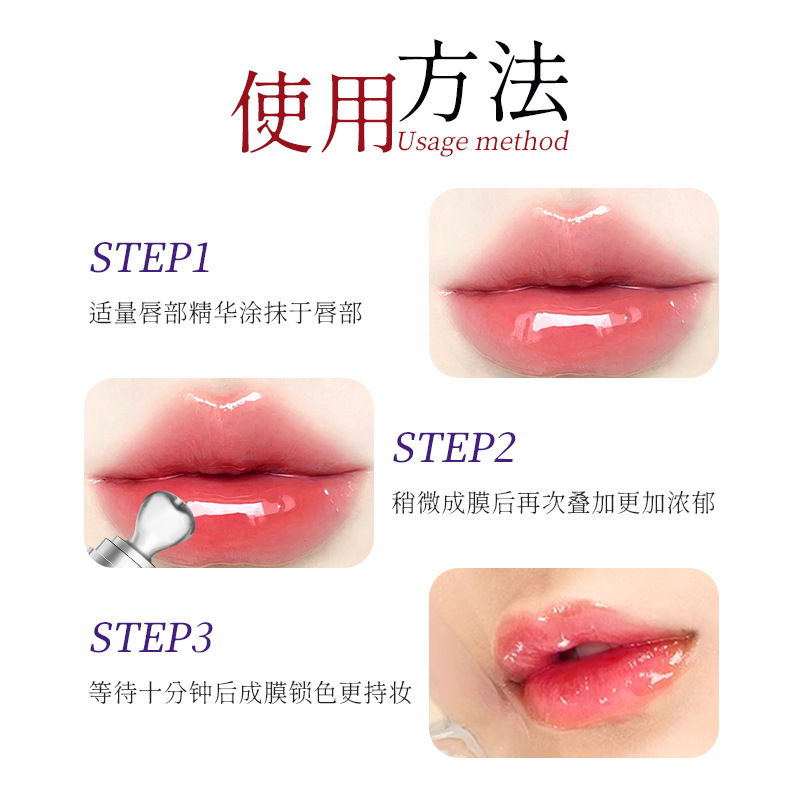 使用方法
Usage method

STEP1
适量唇部精华涂抹于唇部

STEP2
稍微成膜后再次叠加更加浓郁

STEP3
等待十分钟后成膜锁色更持妆