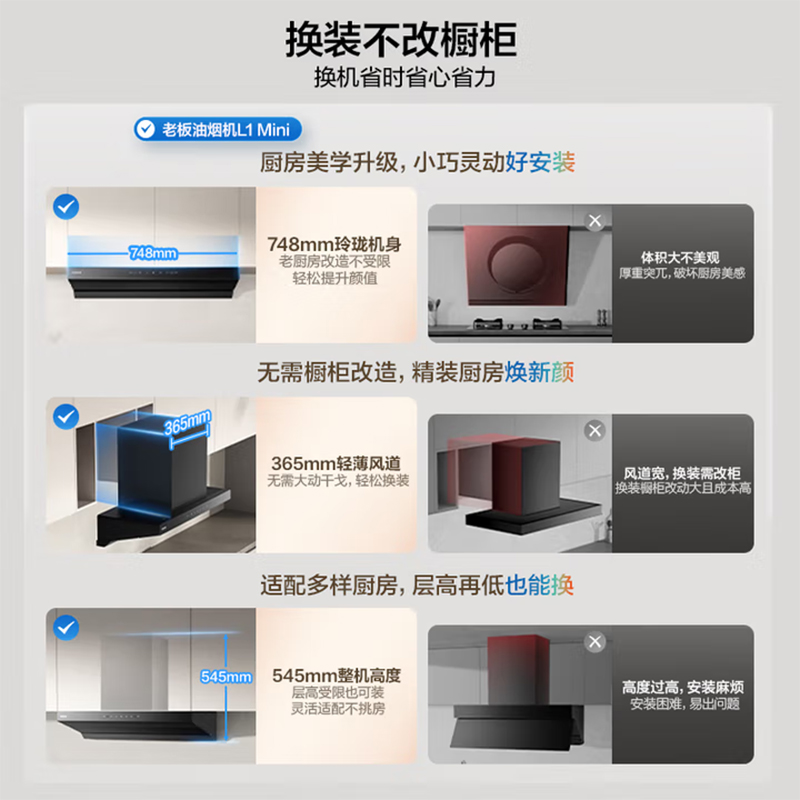 换装不改橱柜
换机省时省心省力

老板油烟机L1 Mini

厨房美学升级，小巧灵动好安装

748mm

748mm玲珑机身
老厨房改造不受限
轻松提升颜值

体积大不美观
厚重突兀，破坏厨房美感

无需橱柜改造，精装厨房焕新颜

365mm

365mm轻薄风道
无需大动干戈，轻松换装

风道宽，换装需改柜
换装橱柜改动大且成本高

适配多样厨房，层高再低也能换

545mm

545mm整机高度
层高受限也可装
灵活适配不挑房

高度过高，安装麻烦
安装困难，易出问题