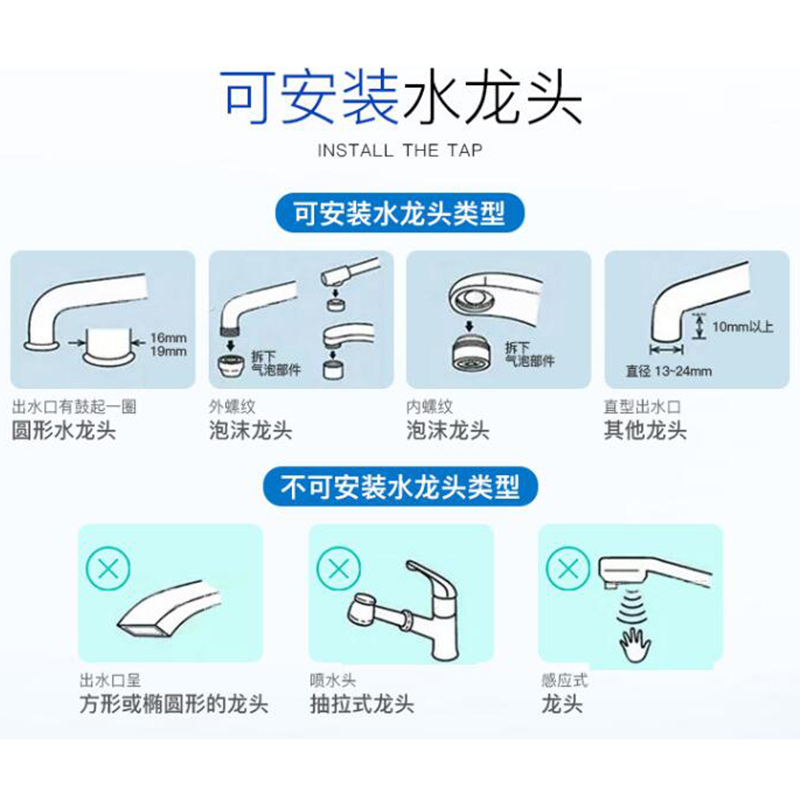 可安装水龙头
INSTALL THE TAP

可安装水龙头类型

16mm
19mm

出水口有鼓起一圈
圆形水龙头

拆下
气泡部件

外螺纹
泡沫龙头

拆下
气泡部件

内螺纹
泡沫龙头

10mm以上
直径 13~24mm

直型出水口
其他龙头

不可安装水龙头类型

出水口呈
方形或椭圆形的龙头

喷水头
抽拉式龙头

感应式
龙头