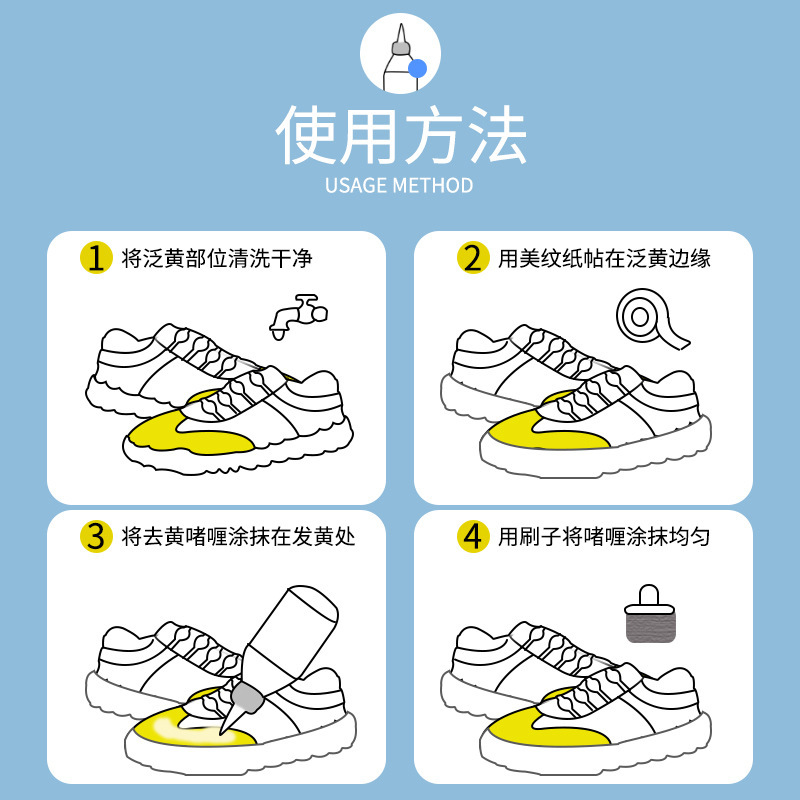 使用方法
USAGE METHOD

1 将泛黄部位清洗干净

2 用美纹纸帖在泛黄边缘

3 将去黄啫喱涂抹在发黄处

4 用刷子将啫喱涂抹均匀