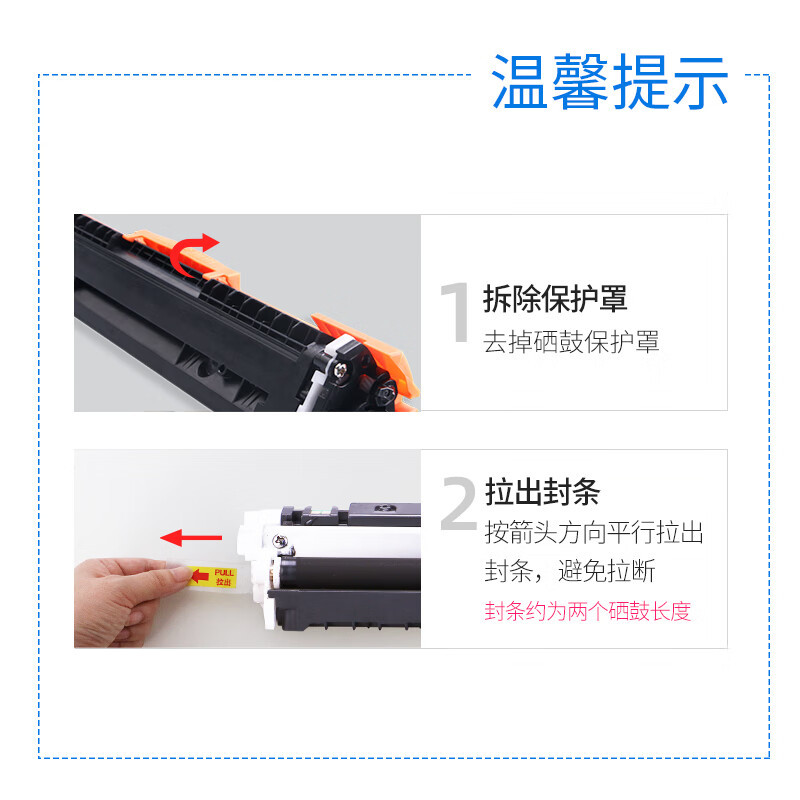 温馨提示

1 拆除保护罩
去掉硒鼓保护罩

PULL
拉出

2 拉出封条
按箭头方向平行拉出封条，避免拉断
封条约为两个硒鼓长度