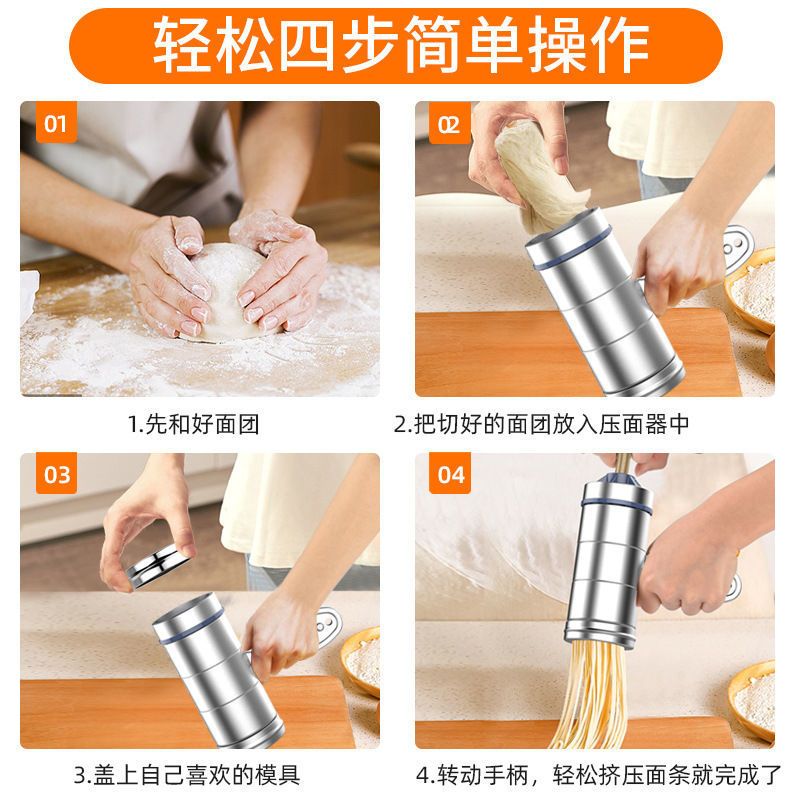 轻松四步简单操作

01

1.先和好面团

02

2.把切好的面团放入压面器中

03

3.盖上自己喜欢的模具

04

4.转动手柄，轻松挤压面条就完成了