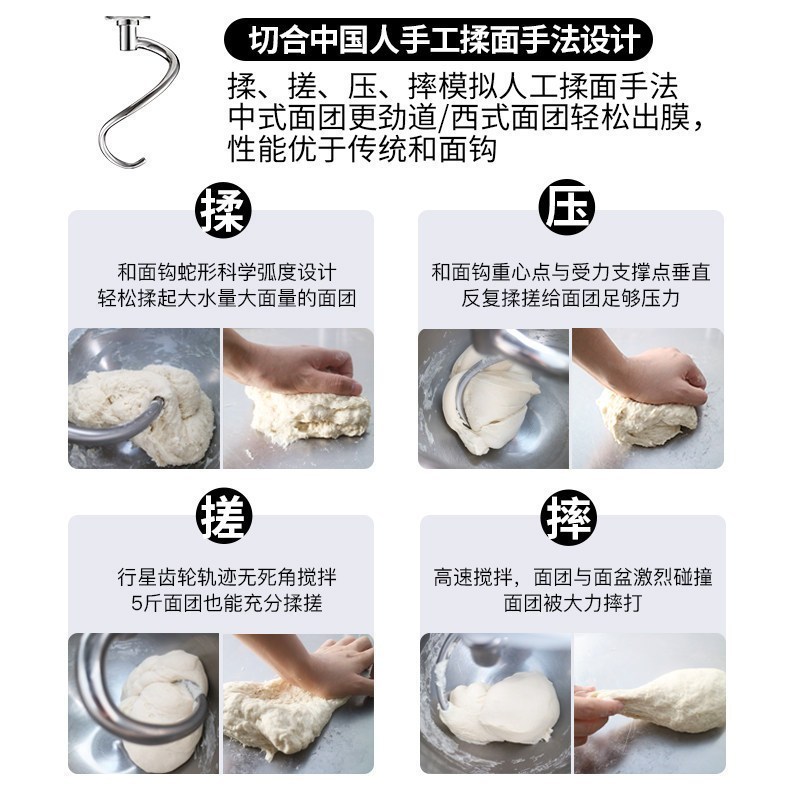 切合中国人手工揉面手法设计

揉、搓、压、摔模拟人工揉面手法
中式面团更劲道/西式面团轻松出膜，
性能优于传统和面钩

揉

和面钩蛇形科学弧度设计
轻松揉起大水量大面量的面团

压

和面钩重心点与受力支撑点垂直
反复揉搓给面团足够压力

搓

行星齿轮轨迹无死角搅拌
5斤面团也能充分揉搓

摔

高速搅拌，面团与面盆激烈碰撞
面团被大力摔打