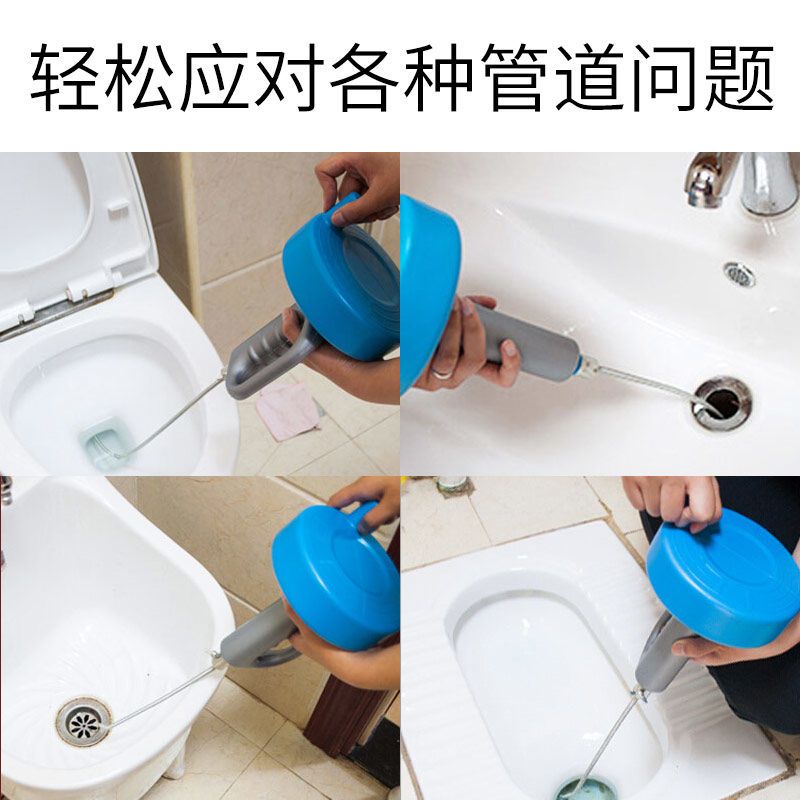 轻松应对各种管道问题