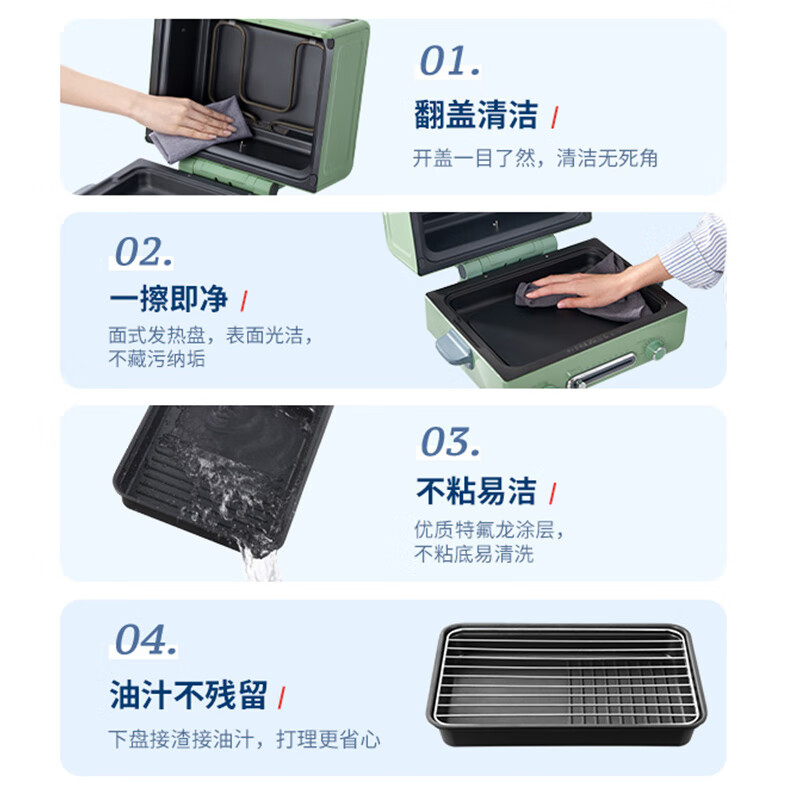 01.

翻盖清洁 /

开盖一目了然，清洁无死角

02.

一擦即净 /

面式发热盘，表面光洁，不藏污纳垢

03.

不粘易洁 /

优质特氟龙涂层，不粘底易清洗

04.

油汁不残留 /

下盘接渣接油汁，打理更省心