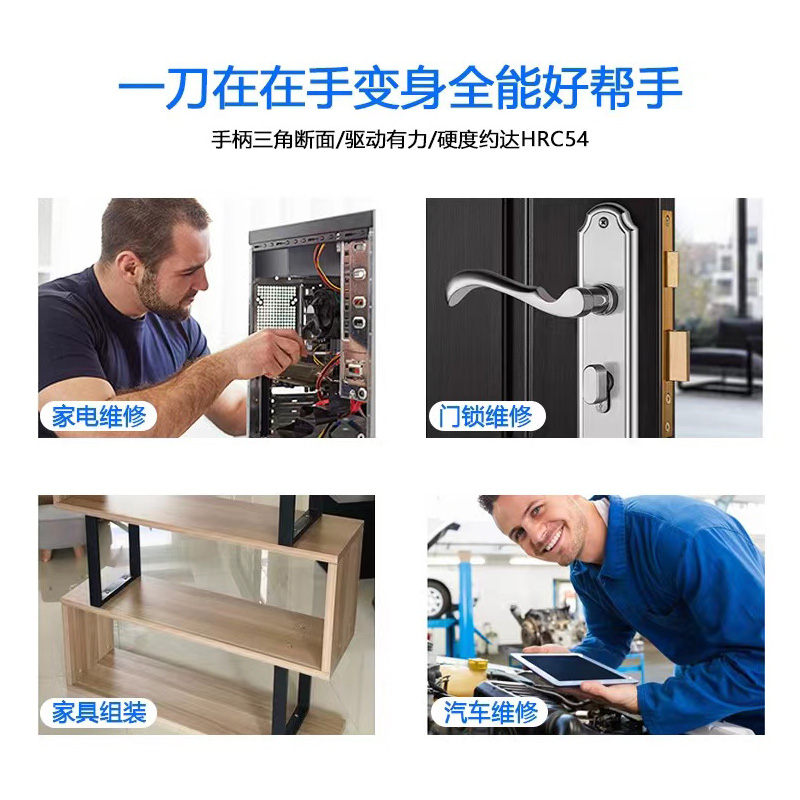 一刀在在手变身全能好帮手

手柄三角断面/驱动有力/硬度约达HRC54

家电维修

门锁维修

家具组装

汽车维修