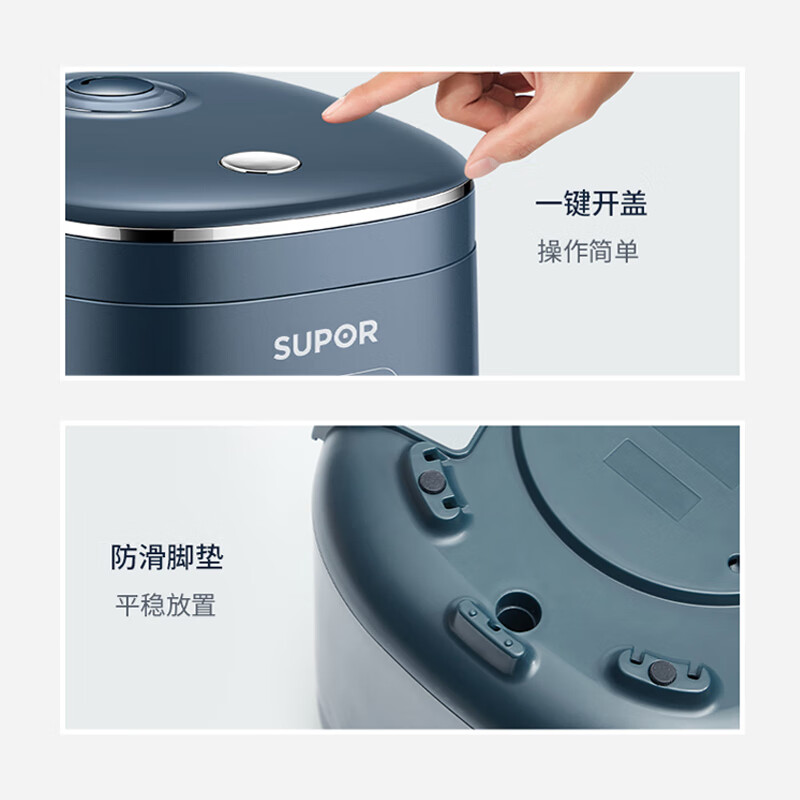 SUPOR

一键开盖

操作简单

防滑脚垫

平稳放置