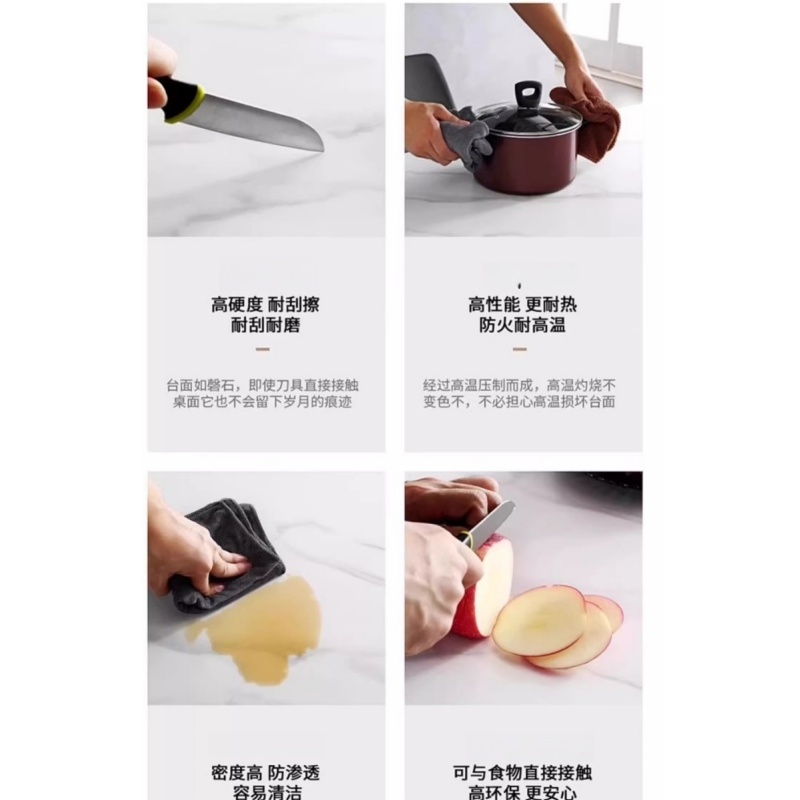 高硬度 耐刮擦
耐刮耐磨

台面如磐石，即使刀具直接接触桌面它也不会留下岁月的痕迹

高性能 更耐热
防火耐高温

经过高温压制而成，高温灼烧不变色不，不必担心高温损坏台面

密度高 防渗透
容易清洁

可与食物直接接触
高环保 更安心