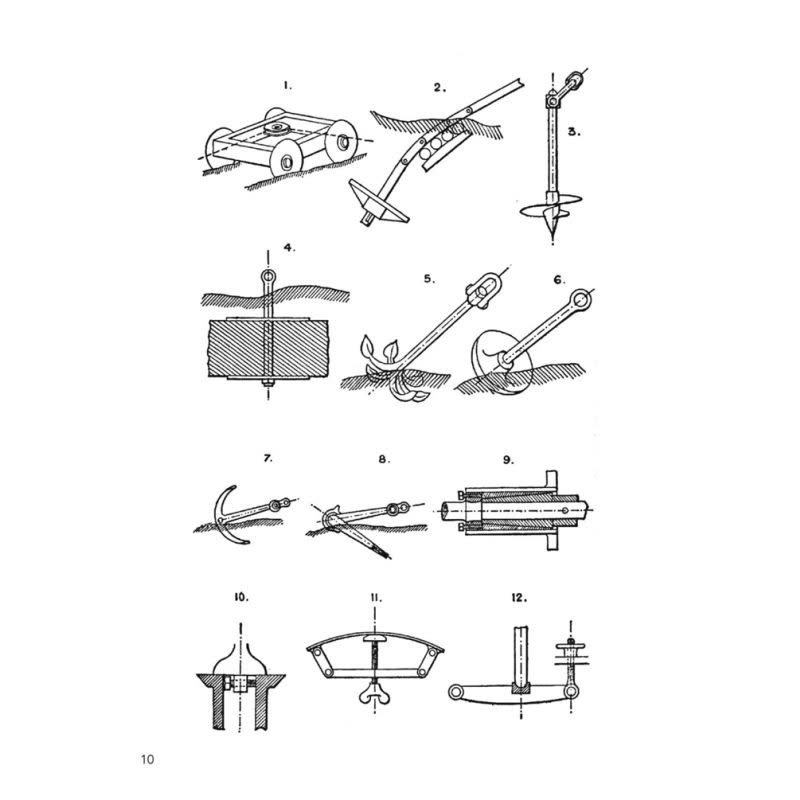 1.

2.

3.

4.

5.

6.

7.

8.

9.

10.

11.

12.

10