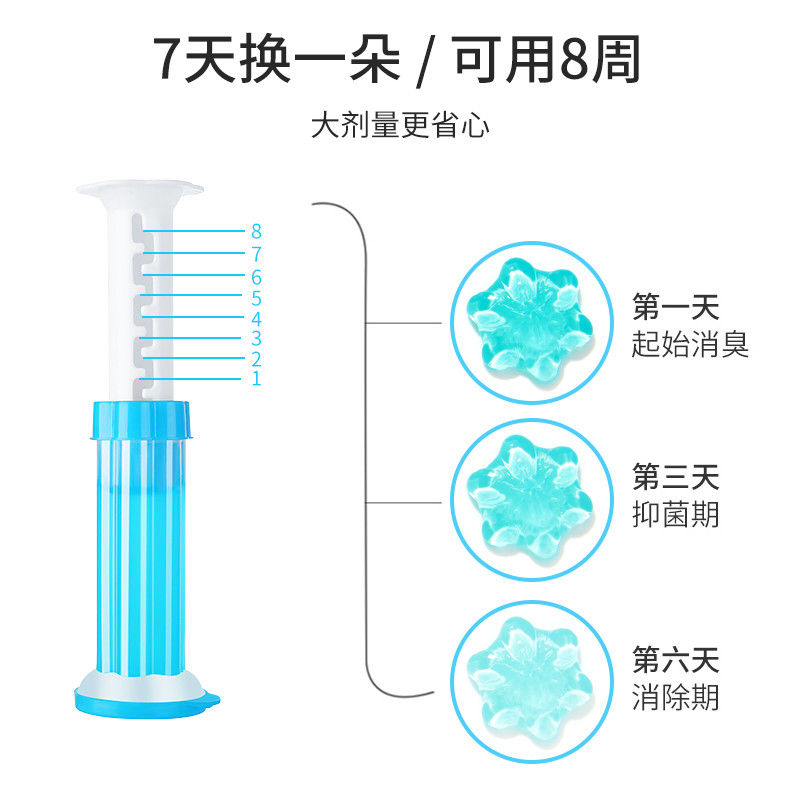 7天换一朵 / 可用8周

大剂量更省心

8
7
6
5
4
3
2
1

第一天
起始消臭

第三天
抑菌期

第六天
消除期