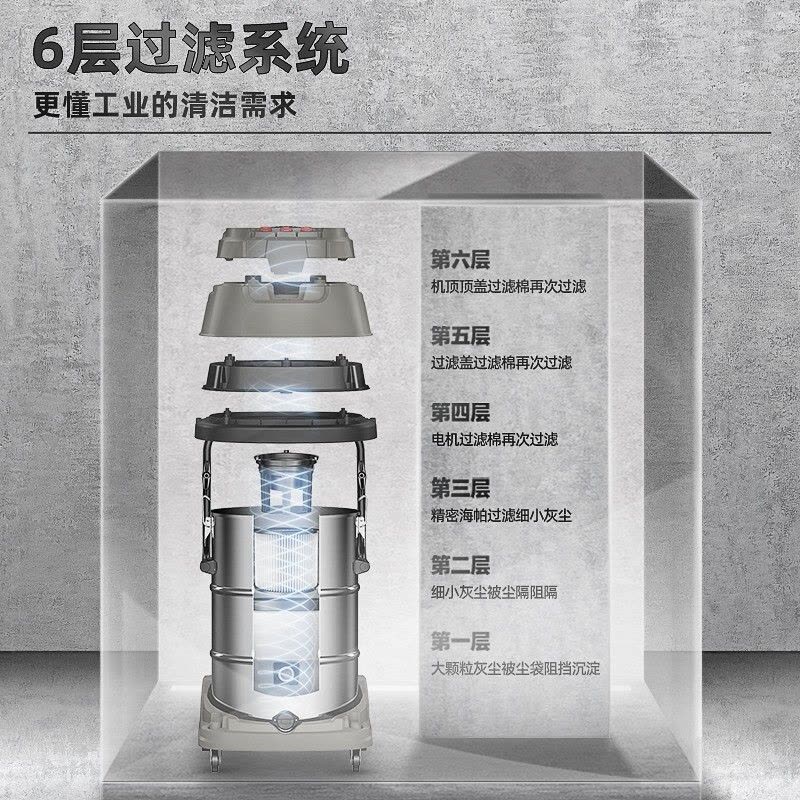 6层过滤系统
更懂工业的清洁需求

第六层
机顶顶盖过滤棉再次过滤

第五层
过滤盖过滤棉再次过滤

第四层
电机过滤棉再次过滤

第三层
精密海帕过滤细小灰尘

第二层
细小灰尘被尘隔阻隔

第一层
大颗粒灰尘被尘袋阻挡沉淀