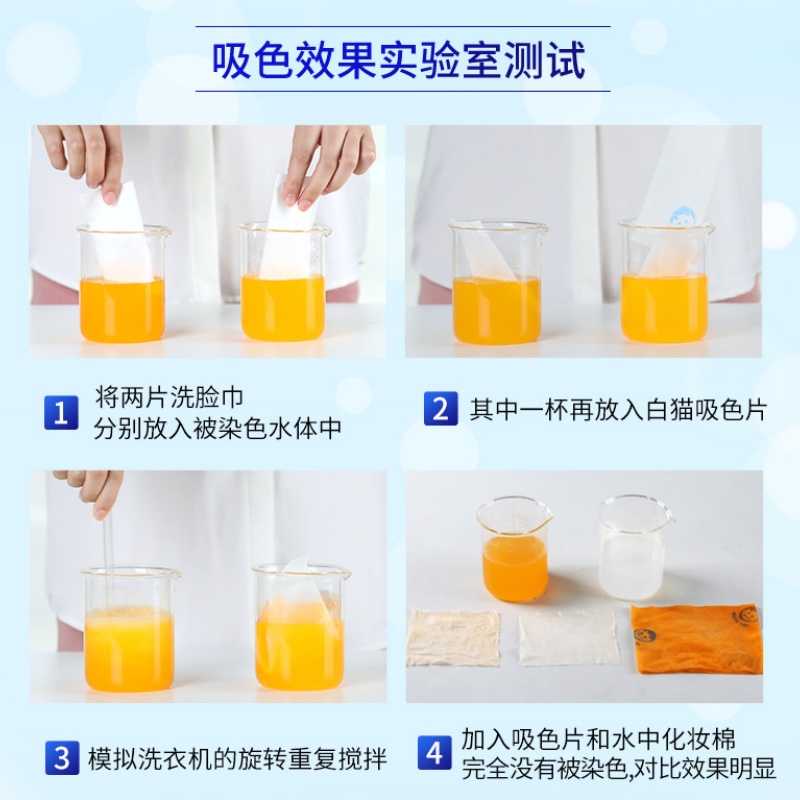 吸色效果实验室测试

1 将两片洗脸巾
分别放入被染色水体中

2 其中一杯再放入白猫吸色片

3 模拟洗衣机的旋转重复搅拌

4 加入吸色片和水中化妆棉
完全没有被染色,对比效果明显