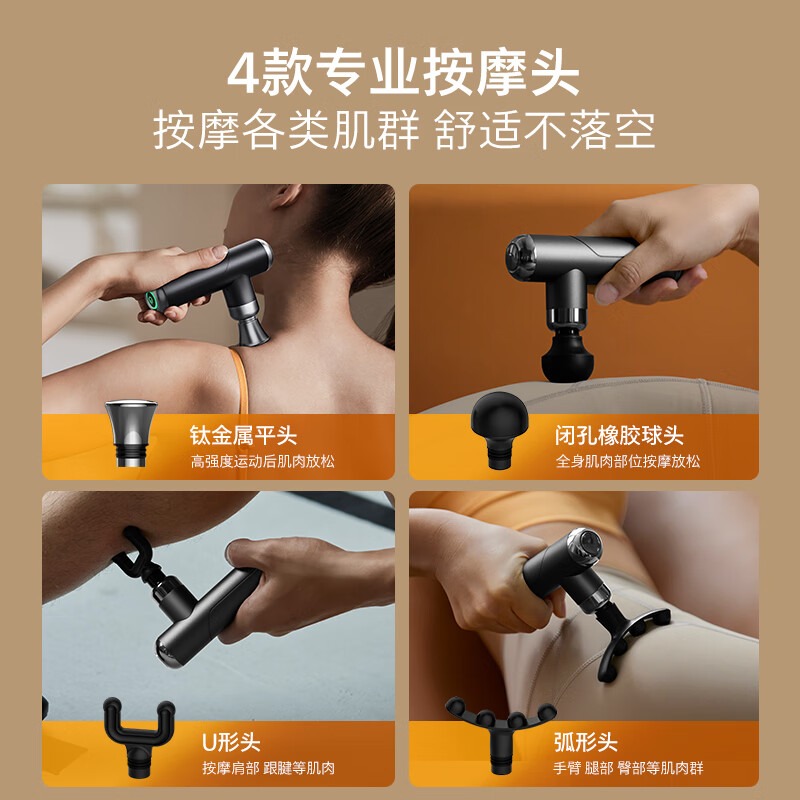 4款专业按摩头
按摩各类肌群 舒适不落空

钛金属平头
高强度运动后肌肉放松

闭孔橡胶球头
全身肌肉部位按摩放松

U形头
按摩肩部 跟腱等肌肉

弧形头
手臂 腿部 臀部等肌肉群