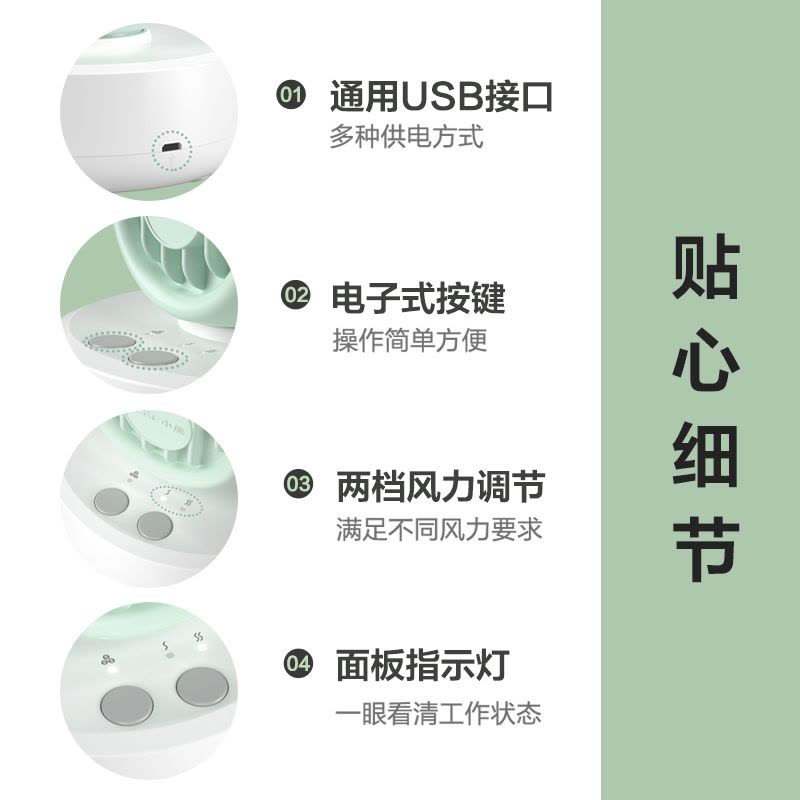 01 通用USB接口
多种供电方式

02 电子式按键
操作简单方便

03 两档风力调节
满足不同风力要求

04 面板指示灯
一眼看清工作状态

贴心细节