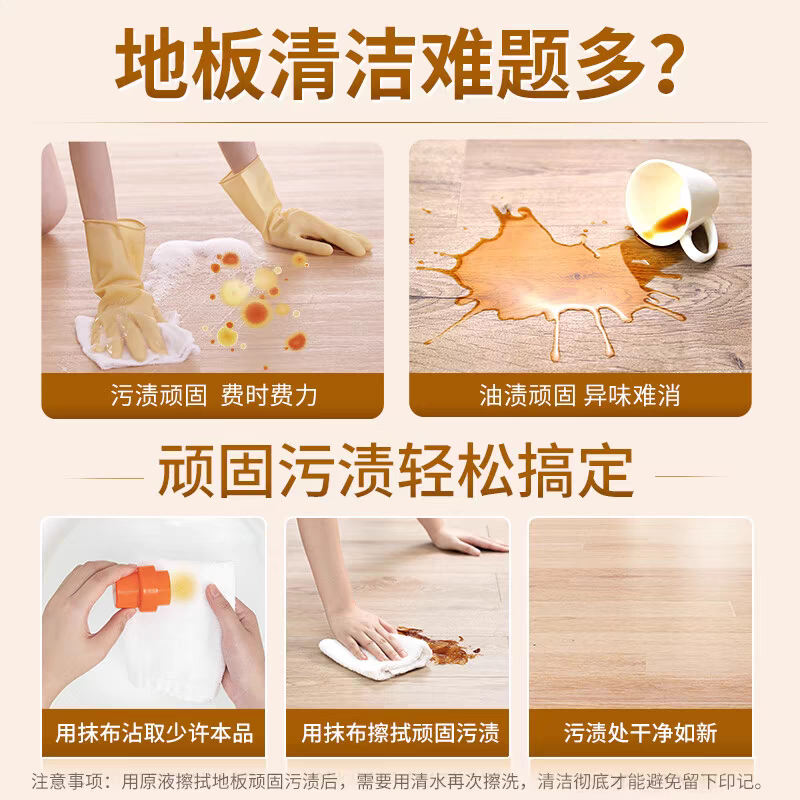 地板清洁难题多？

污渍顽固 费时费力

油渍顽固 异味难消

顽固污渍轻松搞定

用抹布沾取少许本品

用抹布擦拭顽固污渍

污渍处干净如新

注意事项：用原液擦拭地板顽固污渍后，需要用清水再次擦洗，清洁彻底才能避免留下印记。