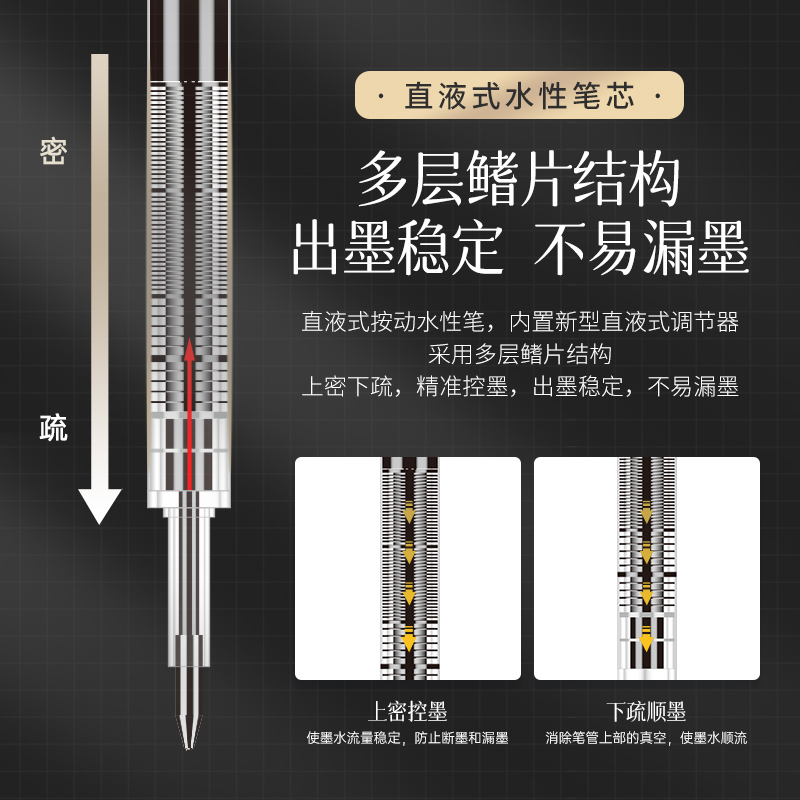 密

疏

· 直液式水性笔芯 ·

多层鳍片结构
出墨稳定 不易漏墨

直液式按动水性笔，内置新型直液式调节器
采用多层鳍片结构
上密下疏，精准控墨，出墨稳定，不易漏墨

上密控墨
使墨水流量稳定，防止断墨和漏墨

下疏顺墨
消除笔管上部的真空，使墨水顺流