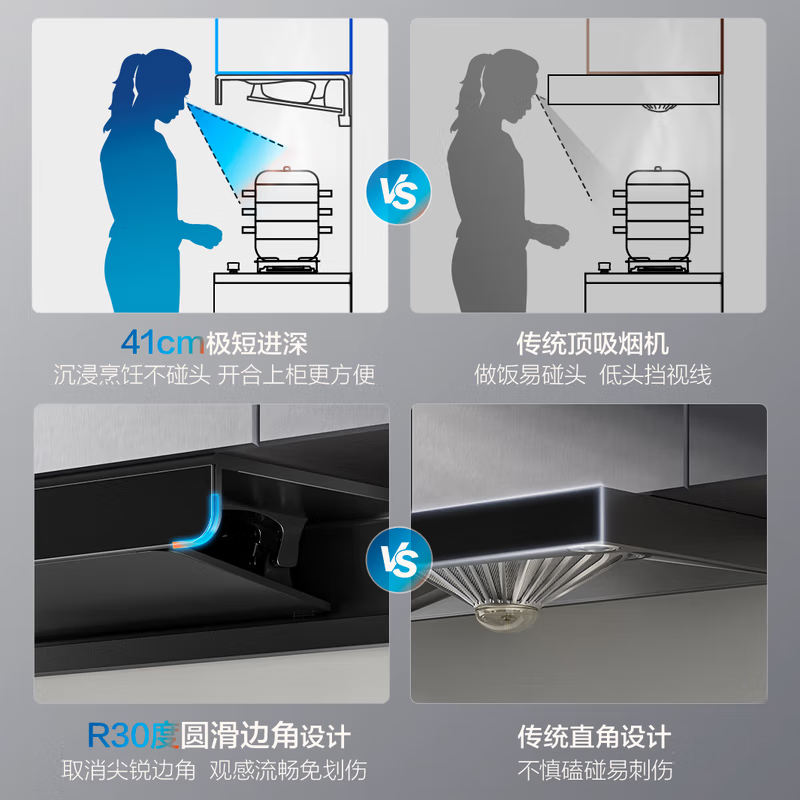 VS

41cm极短进深
沉浸烹饪不碰头 开合上柜更方便

传统顶吸烟机
做饭易碰头 低头挡视线

VS

R30度圆滑边角设计
取消尖锐边角 观感流畅免划伤

传统直角设计
不慎磕碰易刺伤