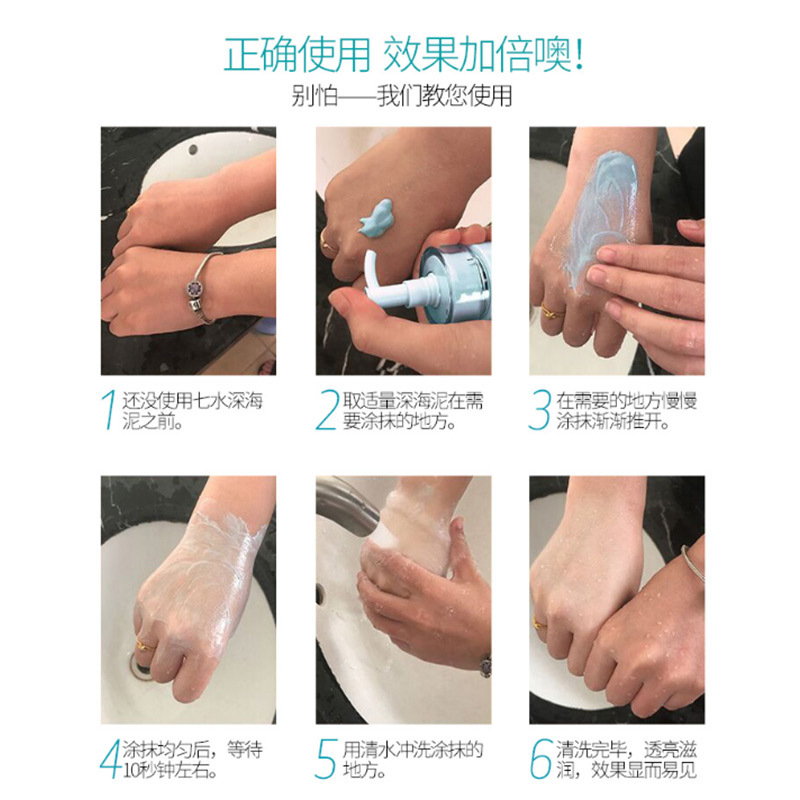 正确使用 效果加倍噢！

别怕——我们教您使用

1 还没使用七水深海泥之前。

2 取适量深海泥在需要涂抹的地方。

3 在需要的地方慢慢涂抹渐渐推开。

4 涂抹均匀后，等待10秒钟左右。

5 用清水冲洗涂抹的地方。

6 清洗完毕，透亮滋润，效果显而易见