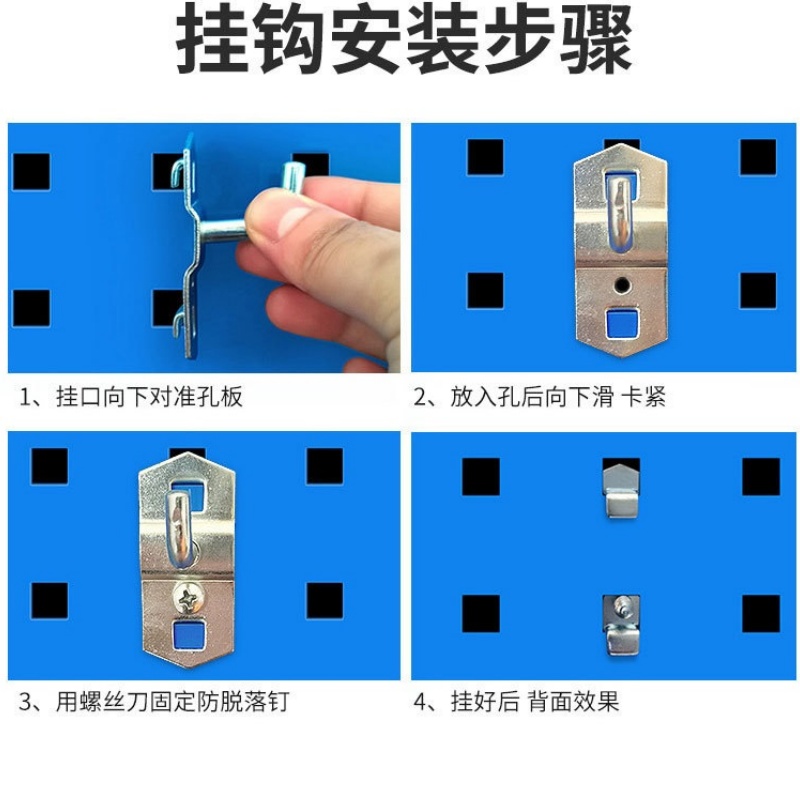 挂钩安装步骤

1、挂口向下对准孔板

2、放入孔后向下滑 卡紧

3、用螺丝刀固定防脱落钉

4、挂好后 背面效果