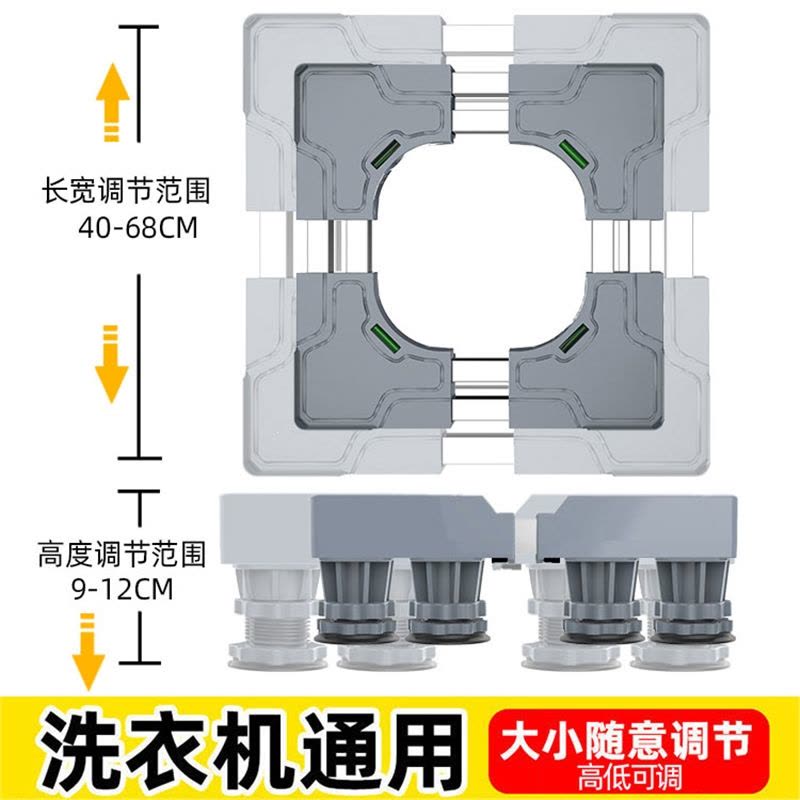 长宽调节范围
40-68CM

高度调节范围
9-12CM

洗衣机通用

大小随意调节
高低可调