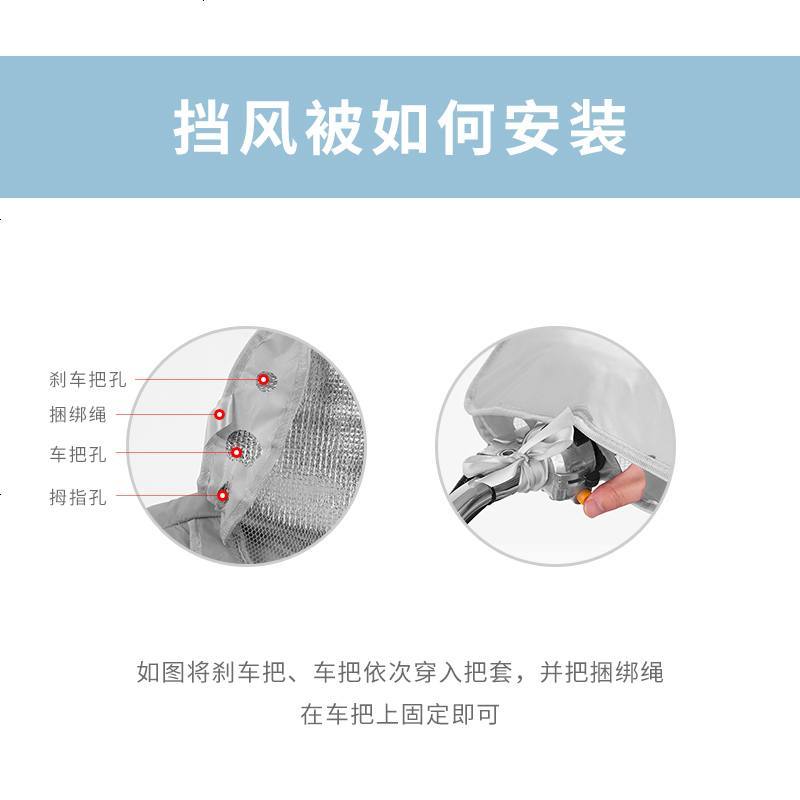 挡风被如何安装

刹车把孔
捆绑绳
车把孔
拇指孔

如图将刹车把、车把依次穿入把套，并把捆绑绳在车把上固定即可