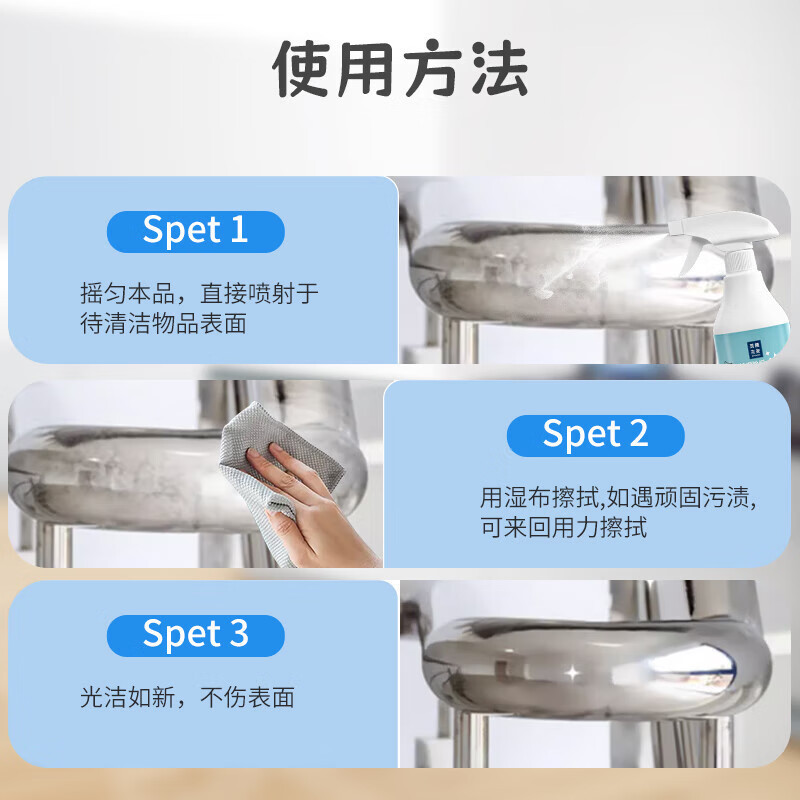 使用方法

Spet 1

摇匀本品，直接喷射于待清洁物品表面

Spet 2

用湿布擦拭,如遇顽固污渍,可来回用力擦拭

Spet 3

光洁如新，不伤表面