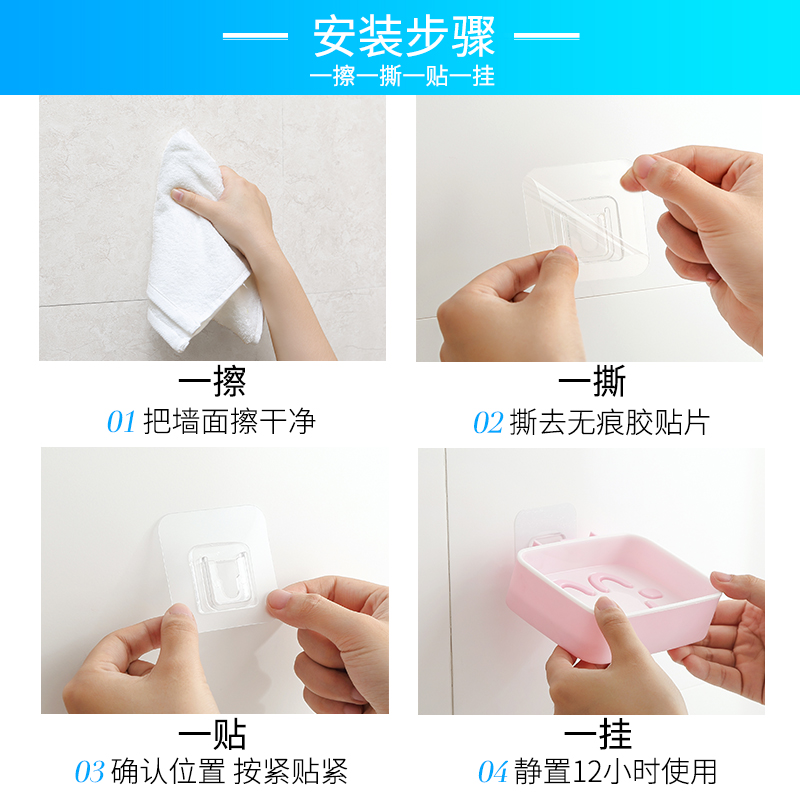 安装步骤
一擦一撕一贴一挂

一擦
01 把墙面擦干净

一撕
02 撕去无痕胶贴片

一贴
03 确认位置 按紧贴紧

一挂
04 静置12小时使用