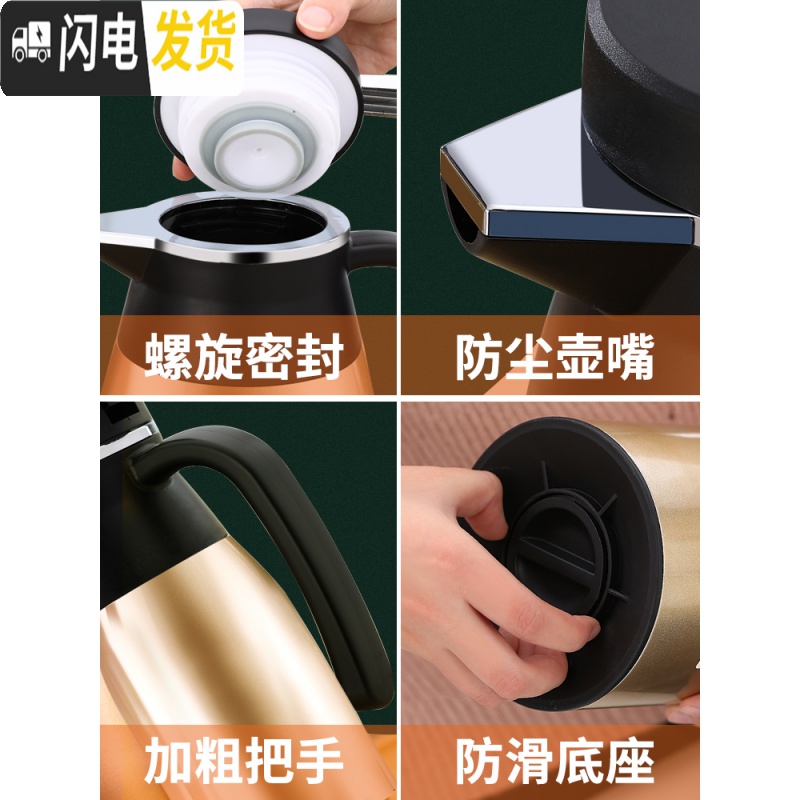 闪电发货

螺旋密封

防尘壶嘴

加粗把手

防滑底座