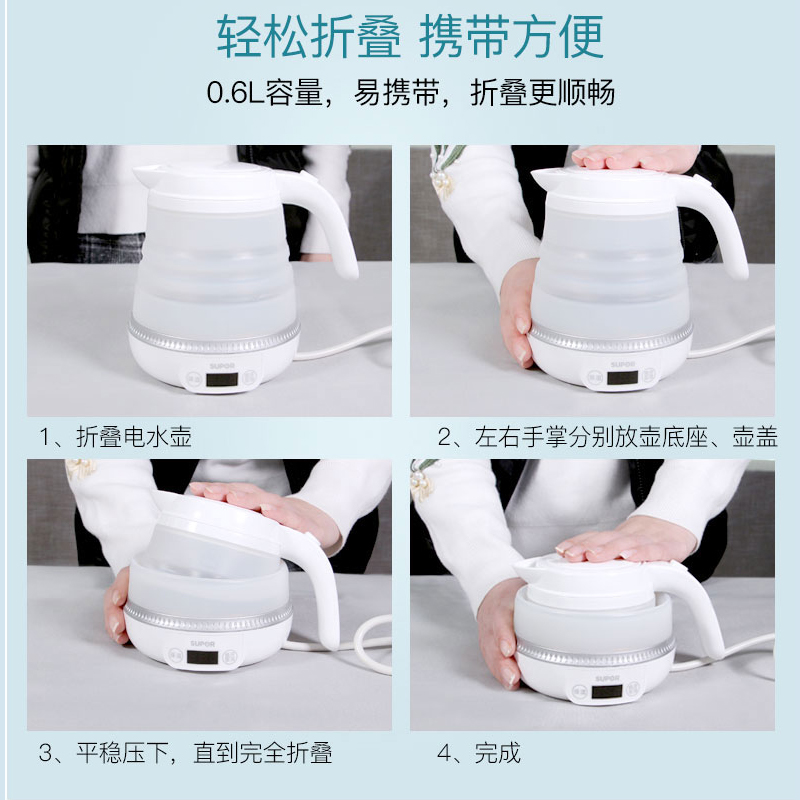 轻松折叠 携带方便

0.6L容量，易携带，折叠更顺畅

SUPOR

1、折叠电水壶

SUPOR

2、左右手掌分别放壶底座、壶盖

SUPOR

3、平稳压下，直到完全折叠

SUPOR

4、完成