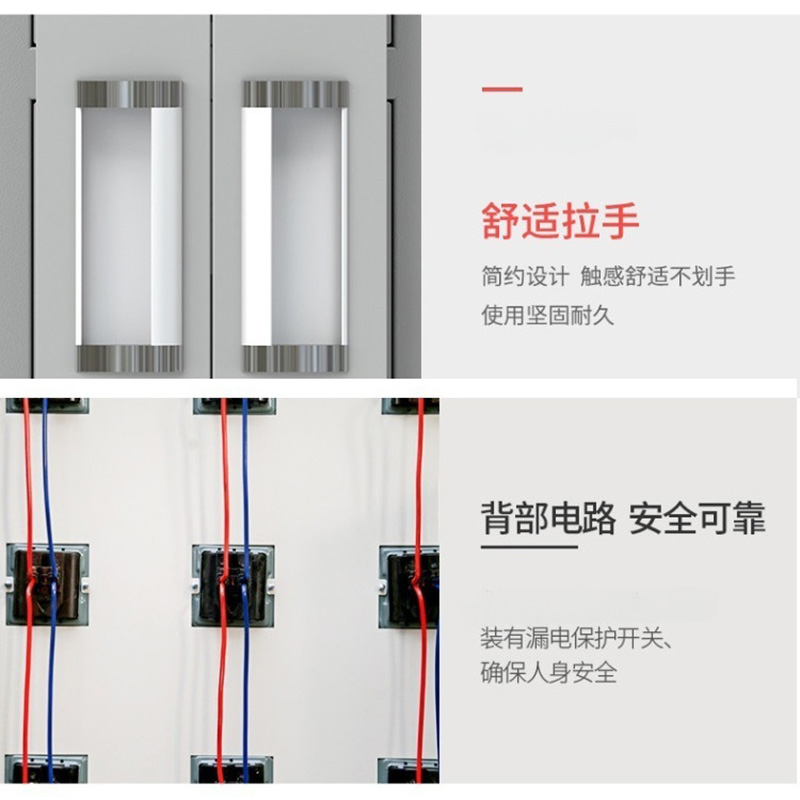 舒适拉手

简约设计 触感舒适不划手
使用坚固耐久

背部电路 安全可靠

装有漏电保护开关、
确保人身安全