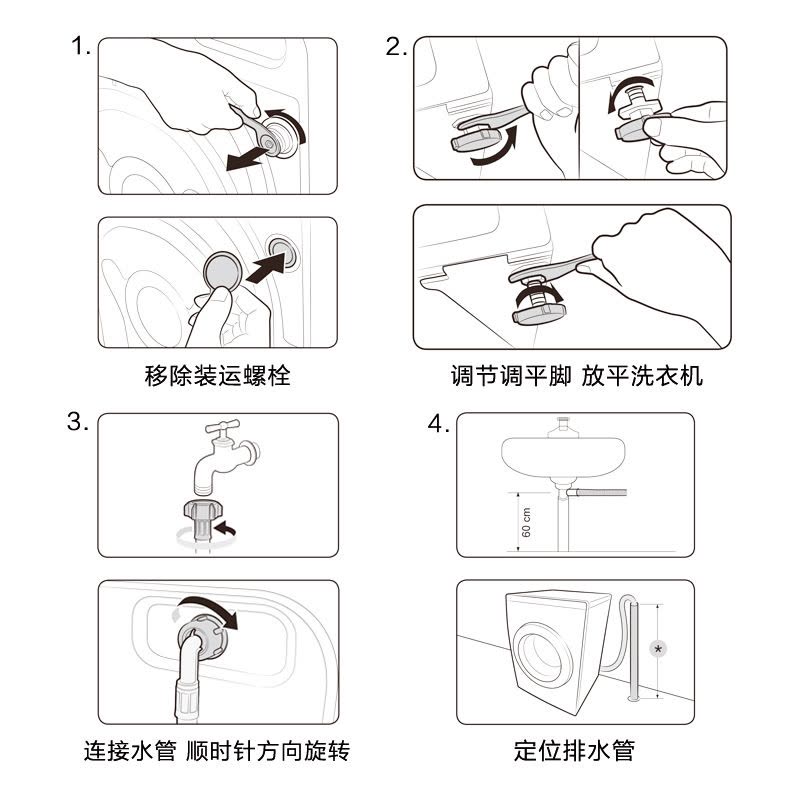 1.

移除装运螺栓

2.

调节调平脚 放平洗衣机

3.

连接水管 顺时针方向旋转

4.

60 cm

*

定位排水管